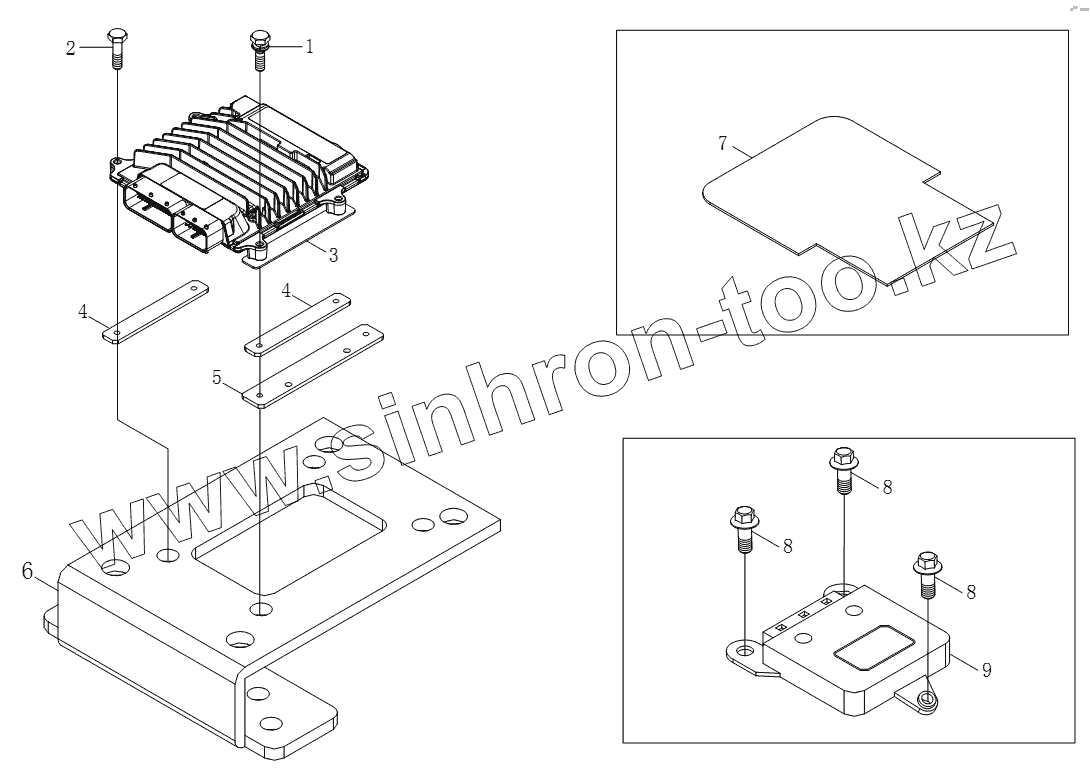 2
1
3
4
4
5
6
7
8
8
8
9
www.sinhron-too.kz