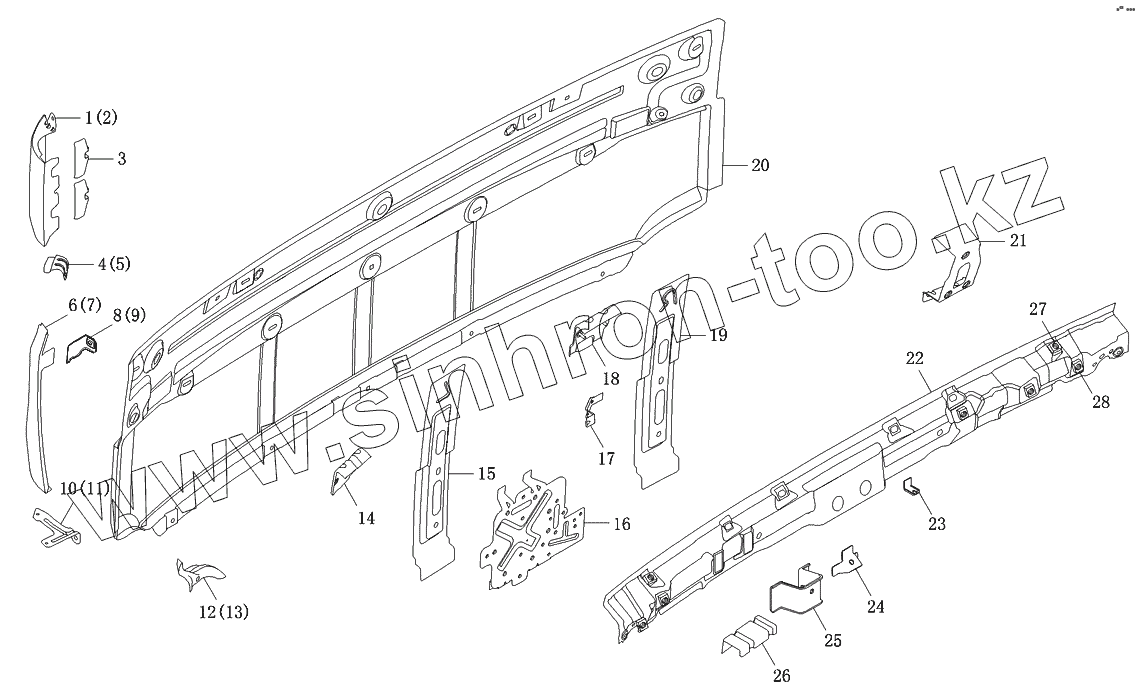 1(2)
3
4(5)
6(7)
8(9)
10(11)
12(13)
14
15
16
17
18
19
20
21
22
23
24
25
26
27
28
www.sinhron-too.kz