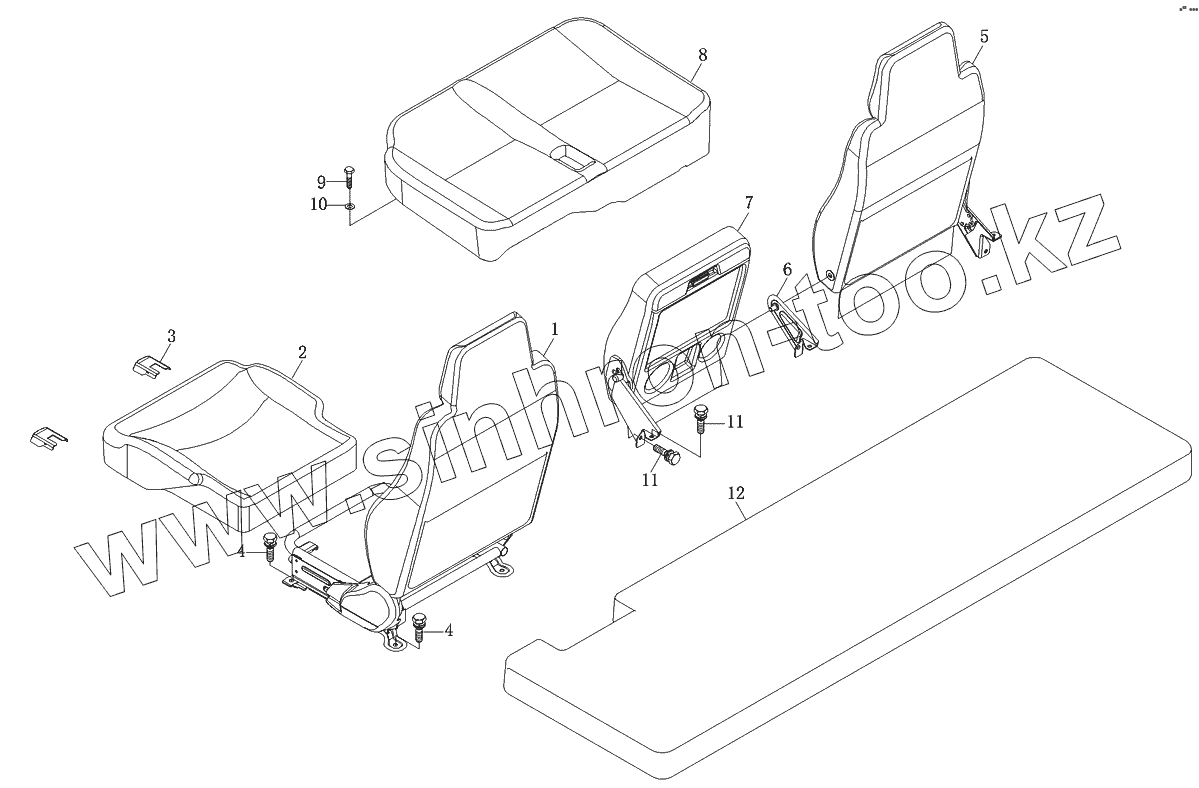 8
5
9
10
7
6
3
2
1
11
11
12
4
4
www.sinhron-too.kz