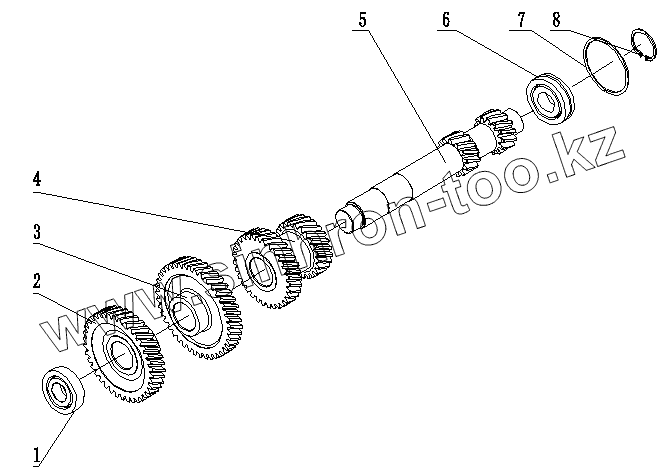 5
6
7
8
4
3
2
1
www.sinotron-too.kz