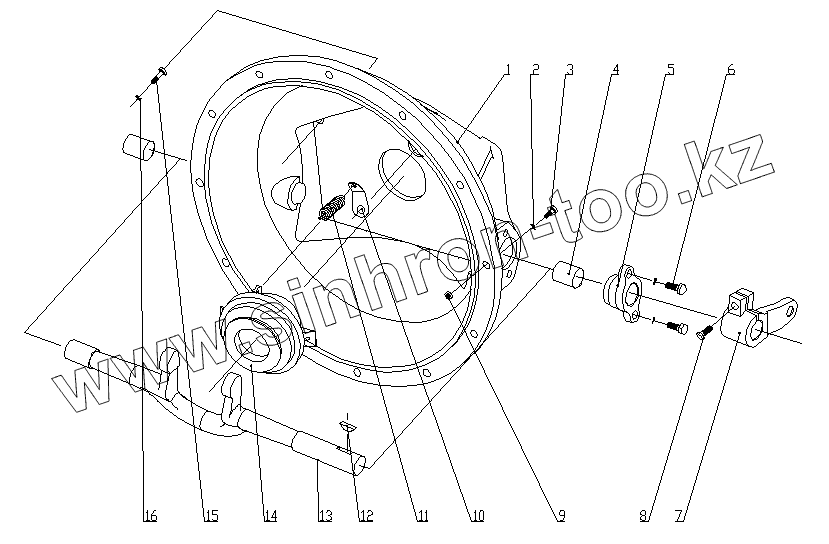 1 2 3 4 5 6

www.sinhron-too.kz

16 15 14 13 12 11 10 9 8 7