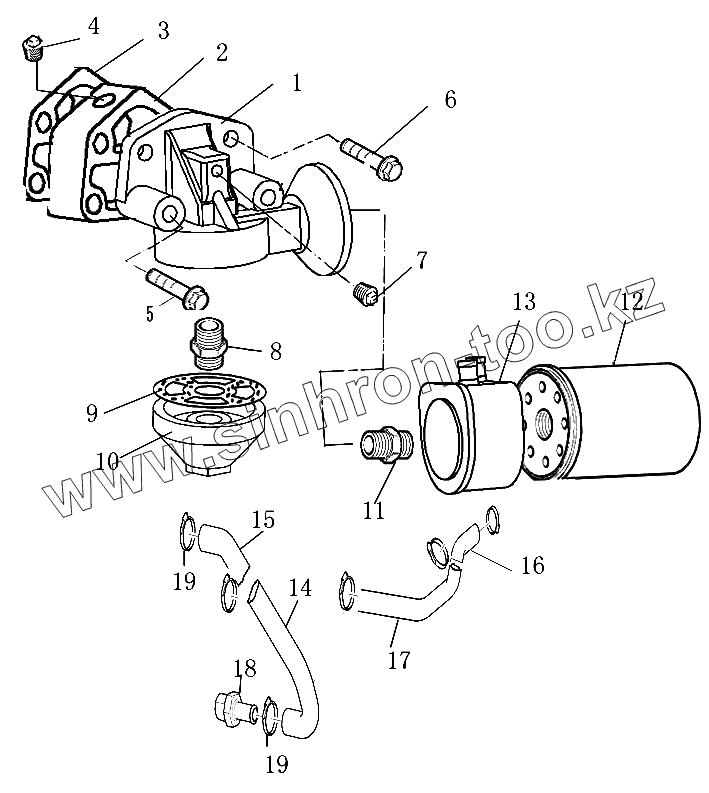 4
3
2
1
6
7
5
8
13
12
9
10
11
15
19
14
16
17
18
19
www.sinhron-too.kz