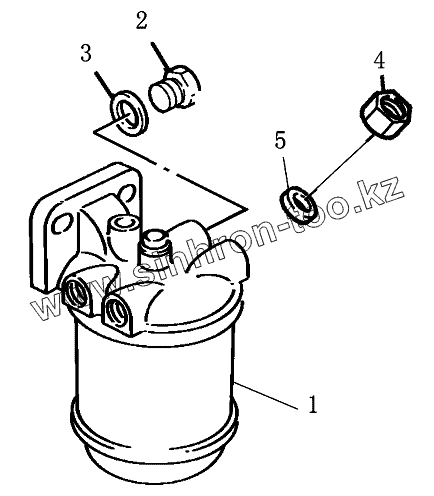 2
3
4
5
www.sinhron-too.kz
1