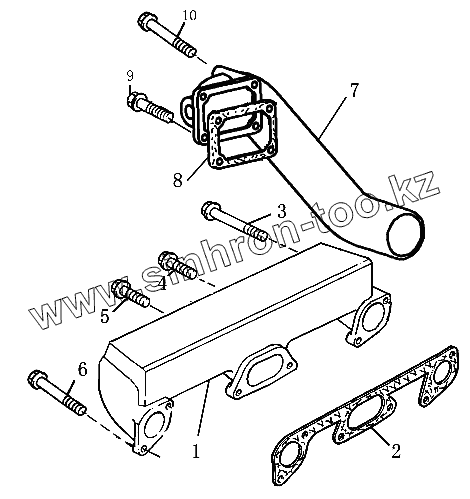 10
9
7
8
3
4
5
6
1
2
www.sinhron-too.kz