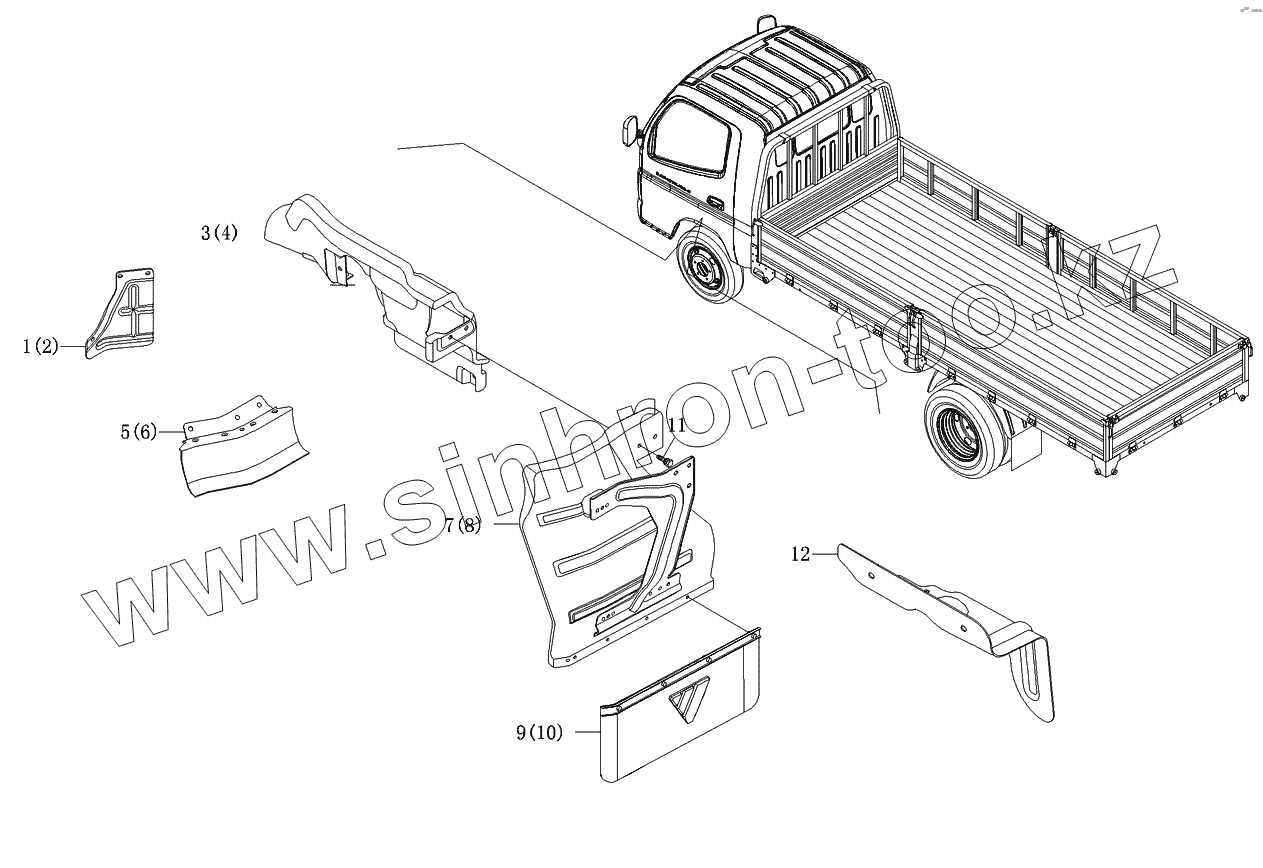 3(4)

1(2)

5(6)

11

7(8)

12

9(10)

www.sinhron-too.kz