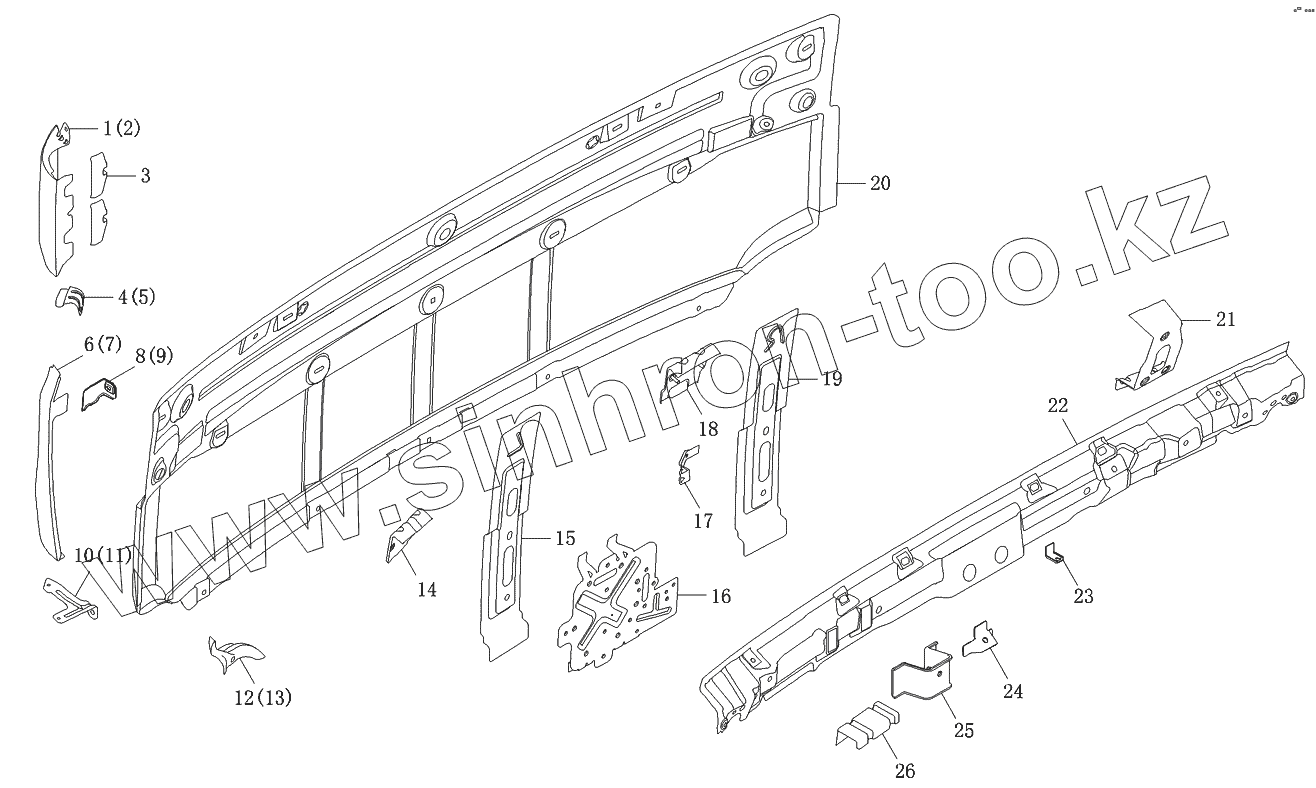 1(2)
3
4(5)
6(7)
8(9)
10(11)
12(13)
14
15
16
17
18
19
20
21
22
23
24
25
26
www.sinhron-too.kz