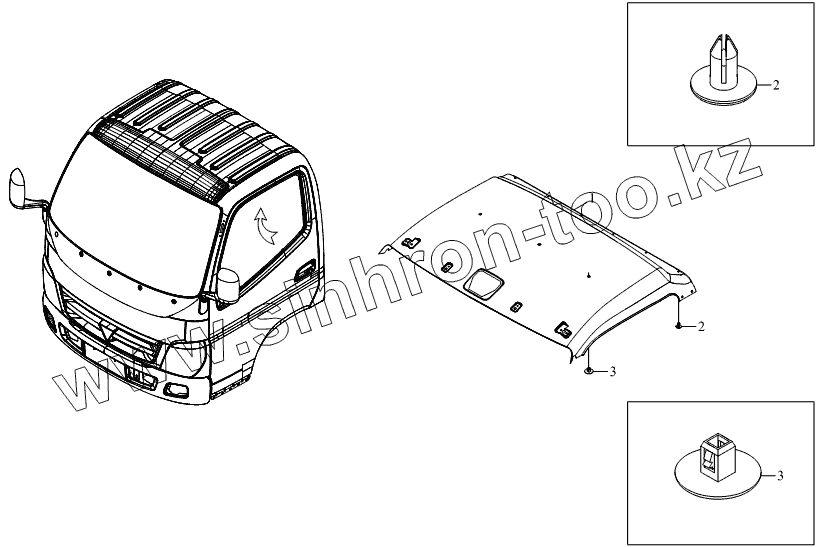 2

www.sinhron-too.kz

2

3

3