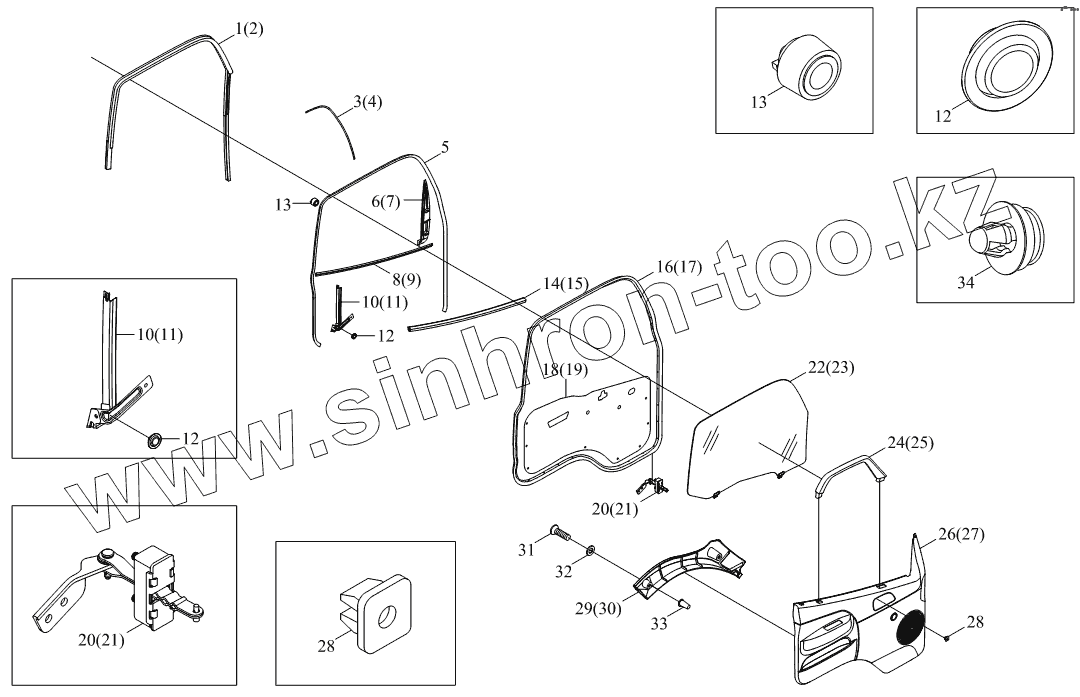 1(2)
3(4)
5
13
6(7)
8(9)
10(11)
12
14(15)
16(17)
18(19)
10(11)
12
22(23)
24(25)
20(21)
26(27)
31
32
29(30)
33
28
20(21)
28
13
12
34
www.sinhron-too.kz