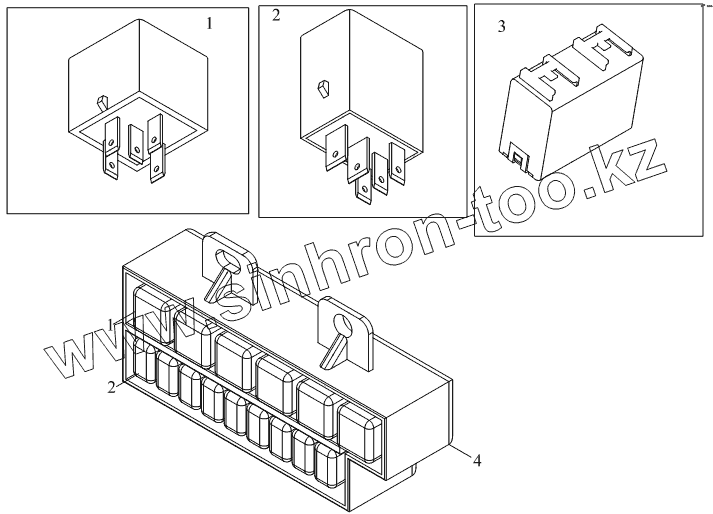 1
2
3
www.sinhron-too.kz
1
2
4