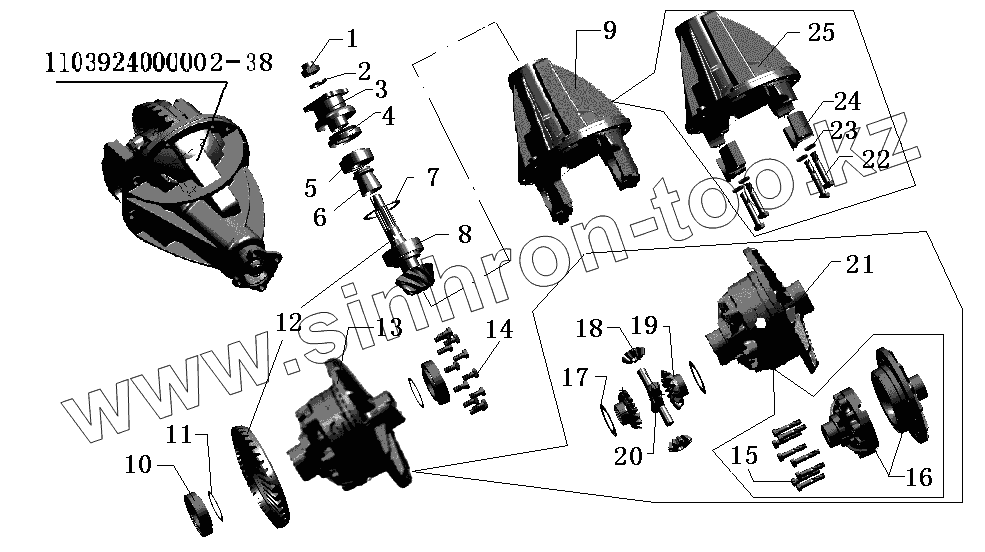 1103924000002-38
1
2
3
4
5
6
7
8
9
25
24
23
22
21
12
13
14
18
19
17
20
11
10
15
16
www.sinhron-too.kz