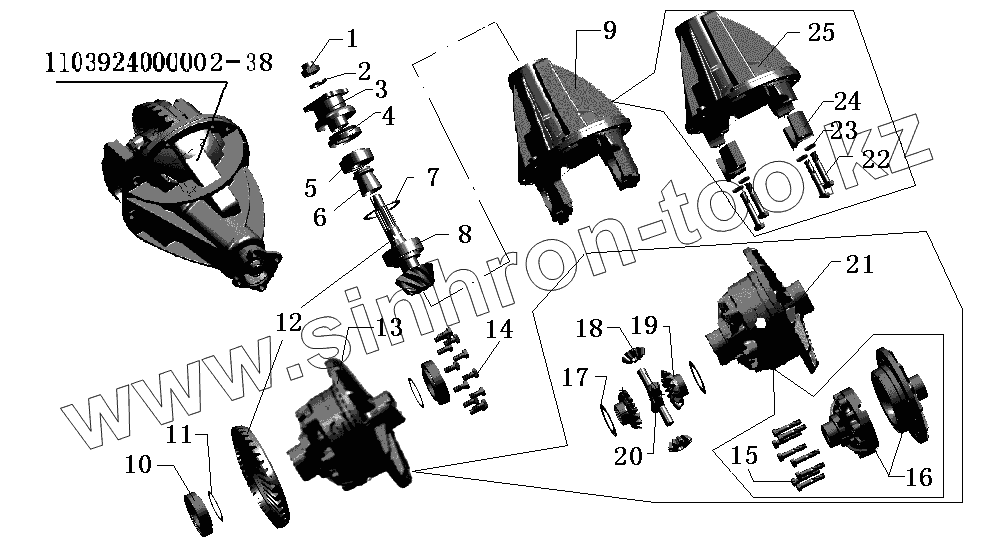 1103924000002-38

1
2
3
4
5
6
7
8
9
25
24
23
22
21
12
13
14
18
19
17
20
11
10
15
16

www.sinhron-too.kz