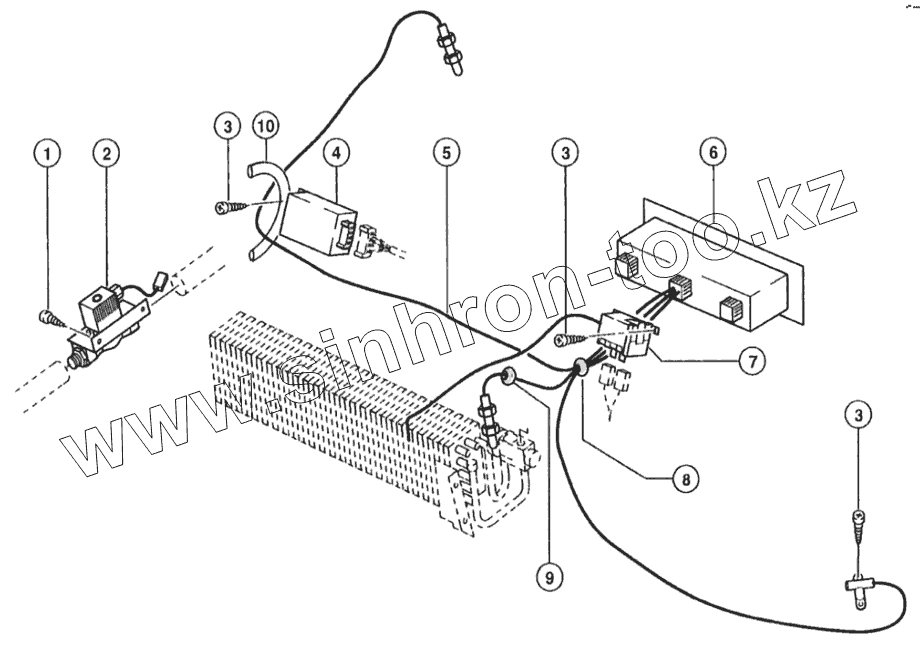 1
2
3
10
4
5
3
6
7
8
9
3
www.sinhron-too.kz