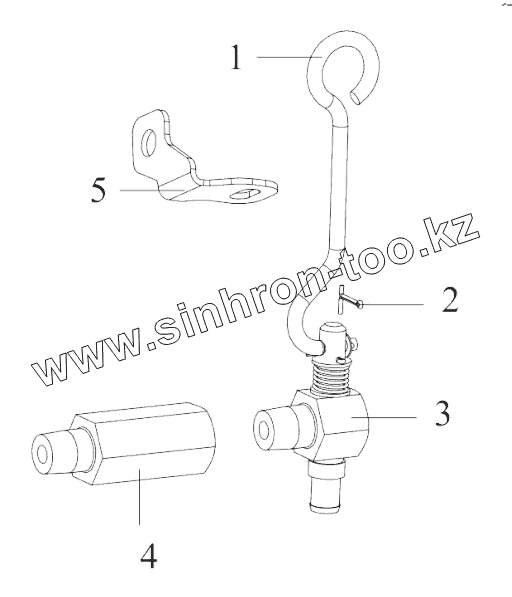 1
5
www.sinhron-too.kz
2
3
4