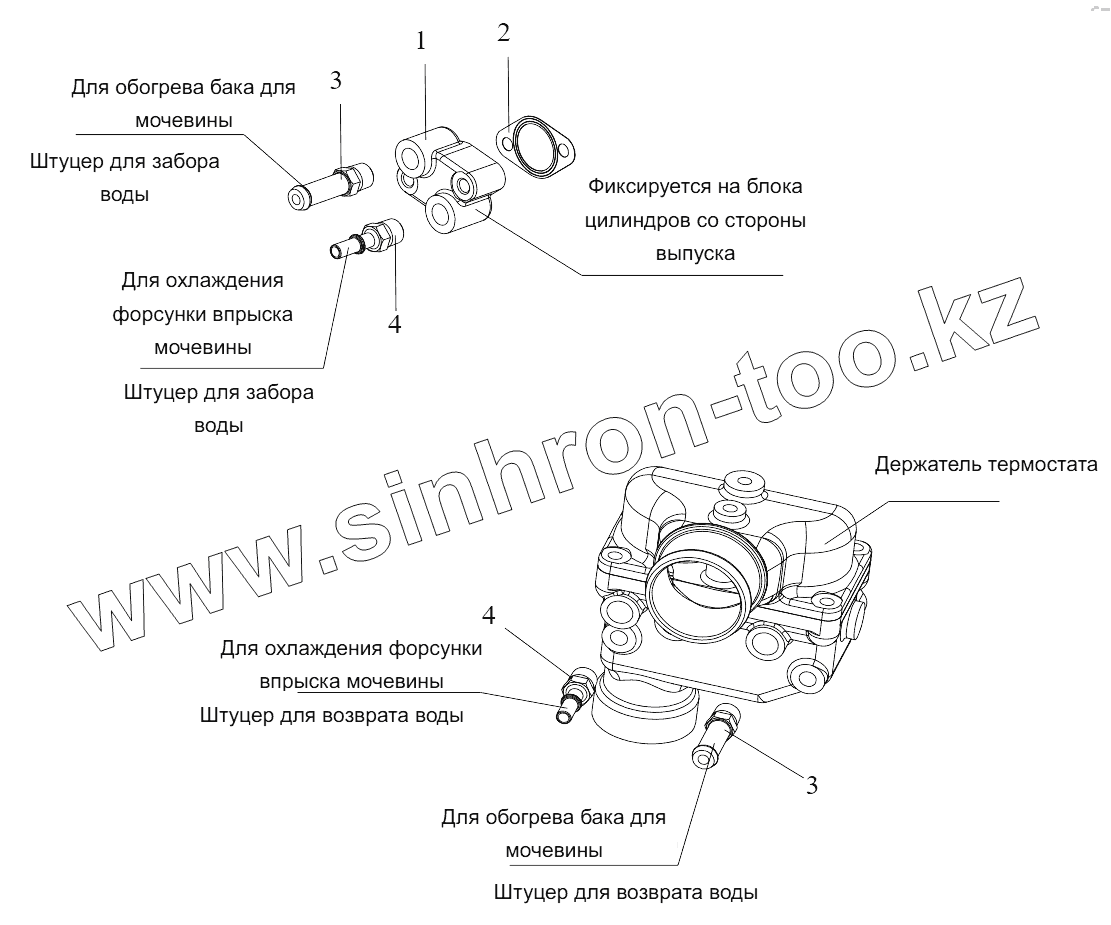 1

2

3

Для обогрева бака для мочевины

Штуцер для забора воды

Фиксируется на блока цилиндров со стороны выпуска

Для охлаждения форсунки впрыска мочевины

4

Штуцер для забора воды

www.sinhron-too.kz

Держатель термостата

4

Для охлаждения форсунки впрыска мочевины

Штуцер для возврата воды

3

Для обогрева бака для мочевины

Штуцер для возврата воды