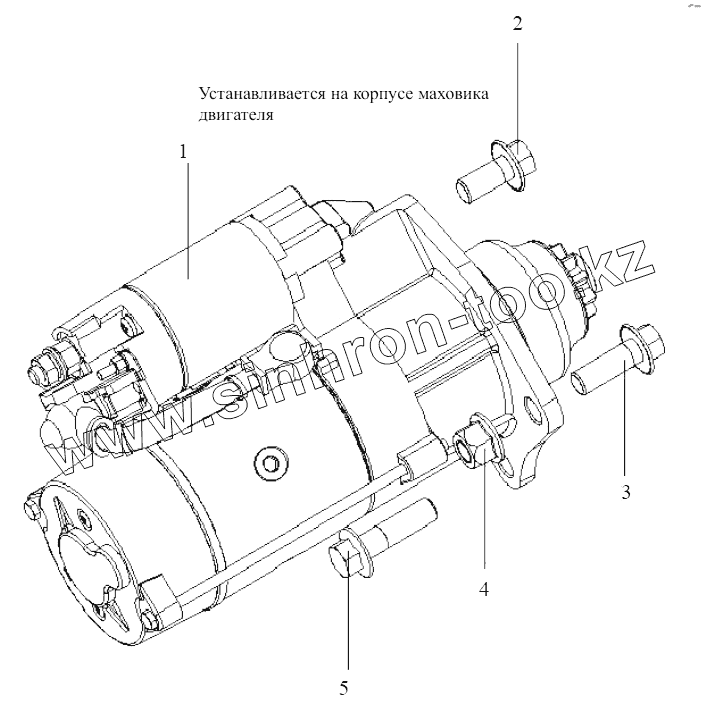 2

Устанавливается на корпусе маховика двигателя

1

www.sinhron-too.kz

3

4

5