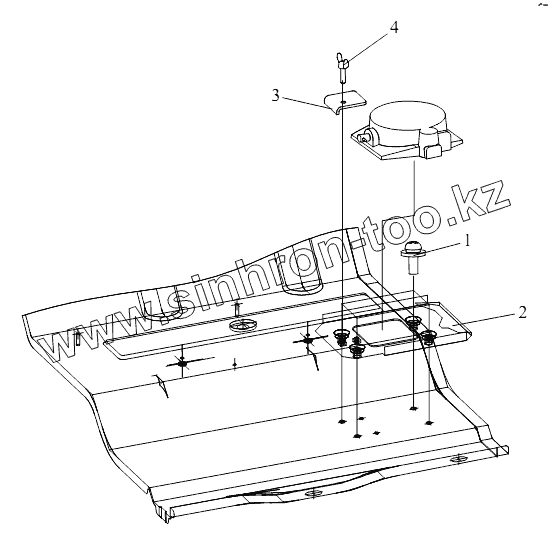 4
3
1
2
www.sinhron-too.kz