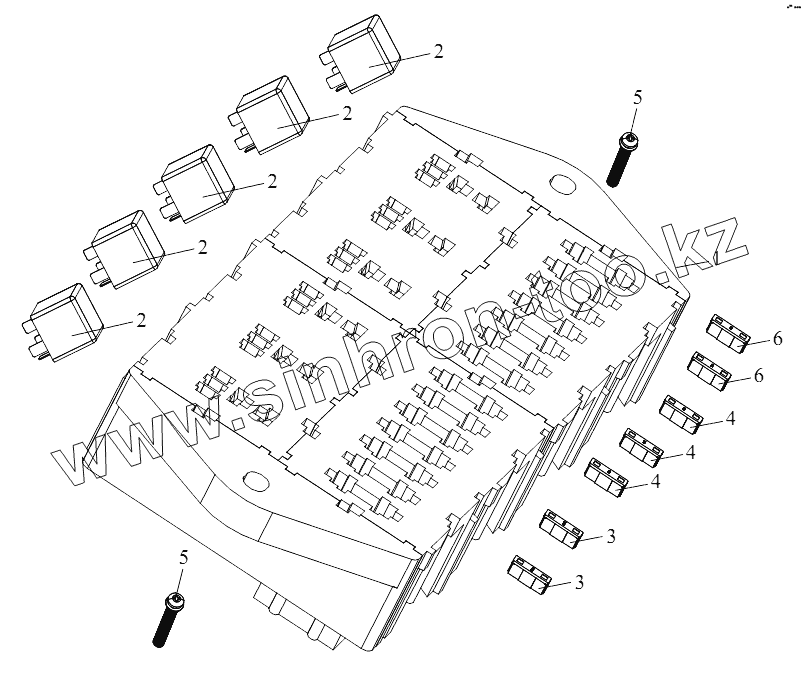 2
2
2
2
2
5
6
6
4
4
4
3
3
5
www.sinhrontoo.kz