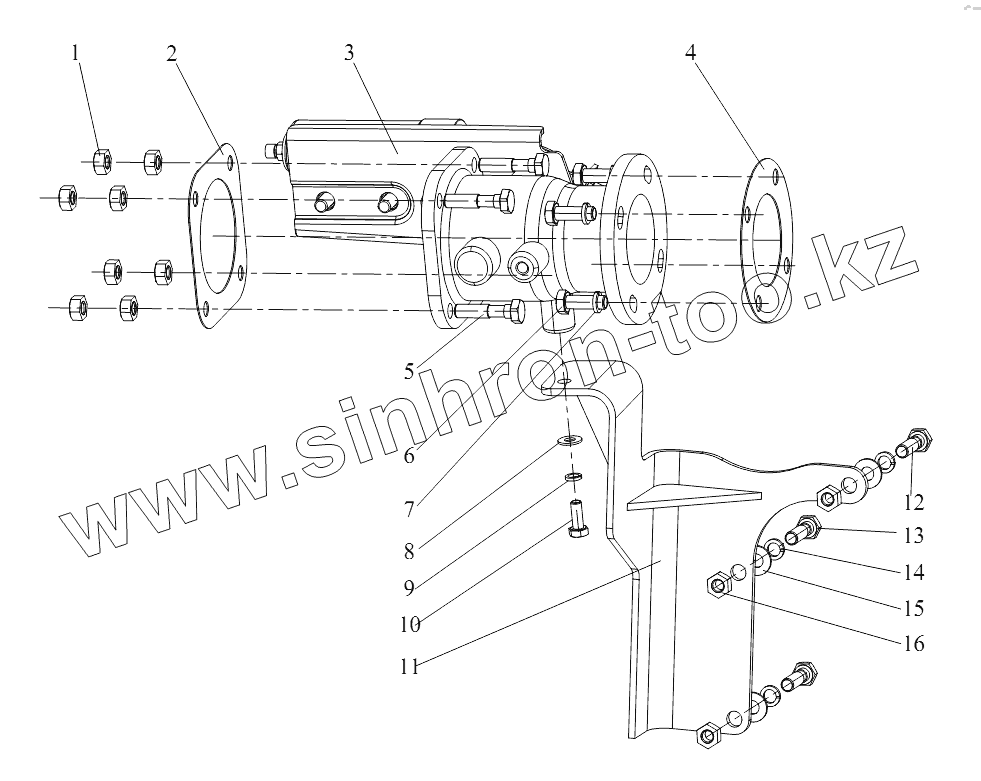 1
2
3
4
5
6
7
8
9
10
11
12
13
14
15
16
www.sinhron-too.kz