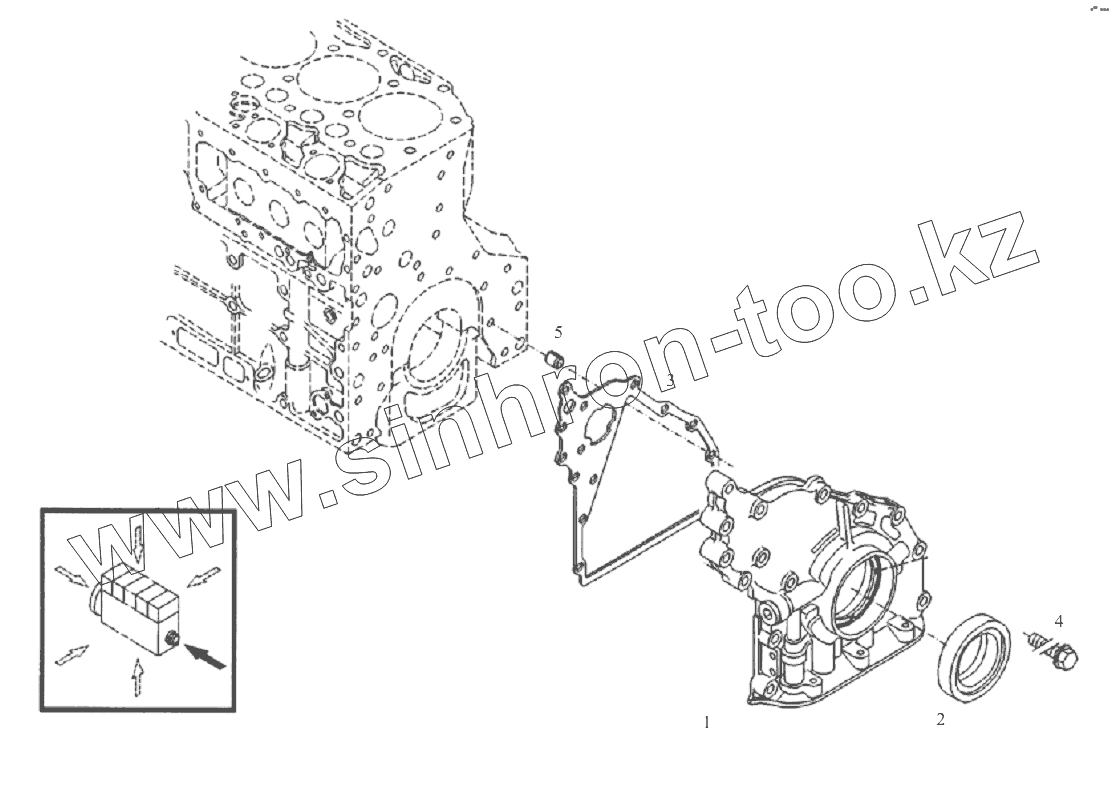 www.sinhron-too.kz

5
3
4
1
2