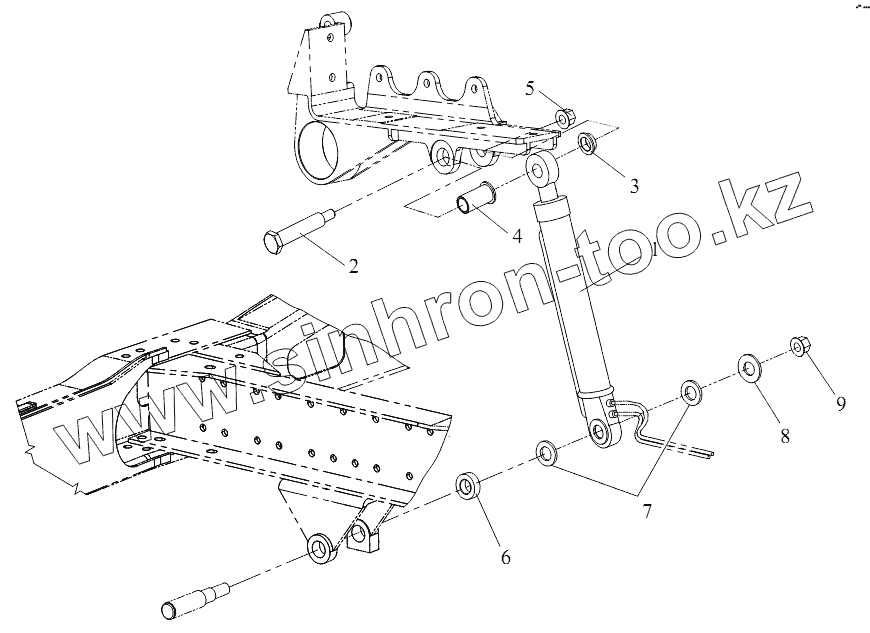 5
3
4
2
1
www.sinhron-too.kz
9
8
7
6