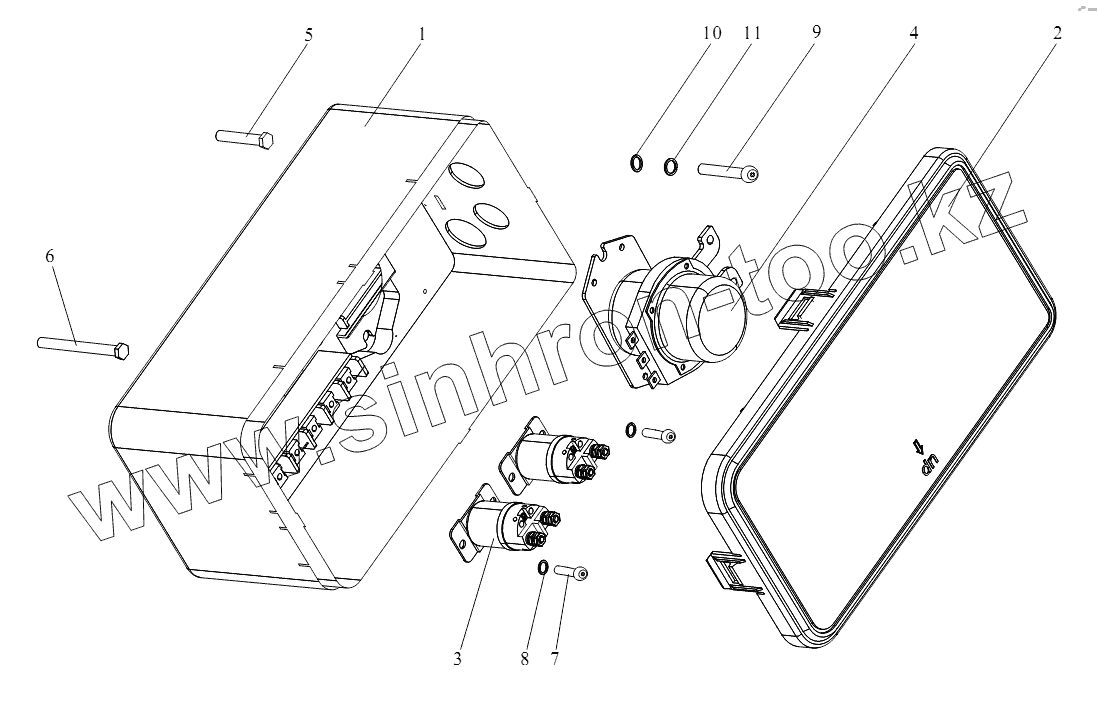 5
1
10
11
9
4
2
6
www.sinhron-too.kz
up
3
8
7