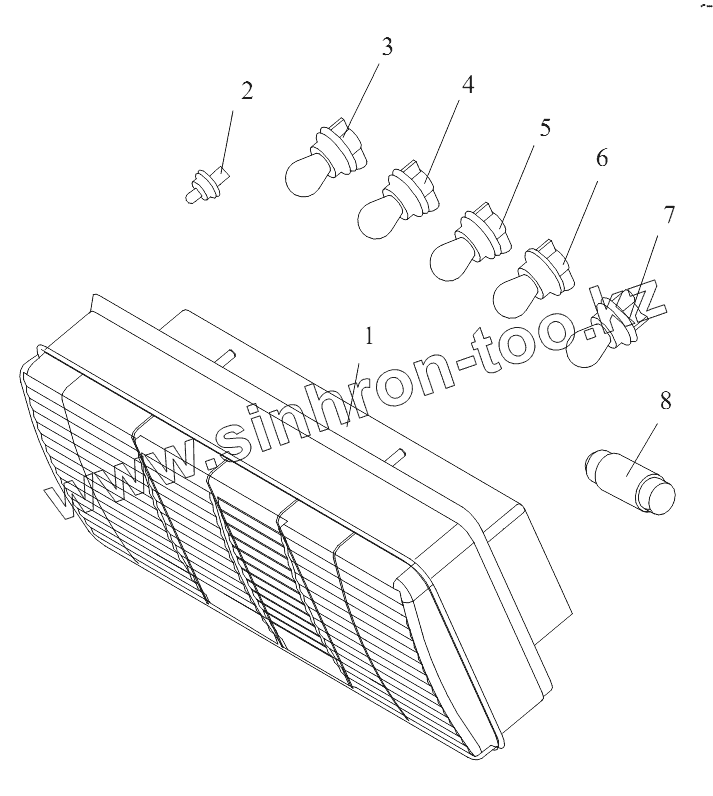 2
3
4
5
6
7
1
8
www.sinhron-too.kz