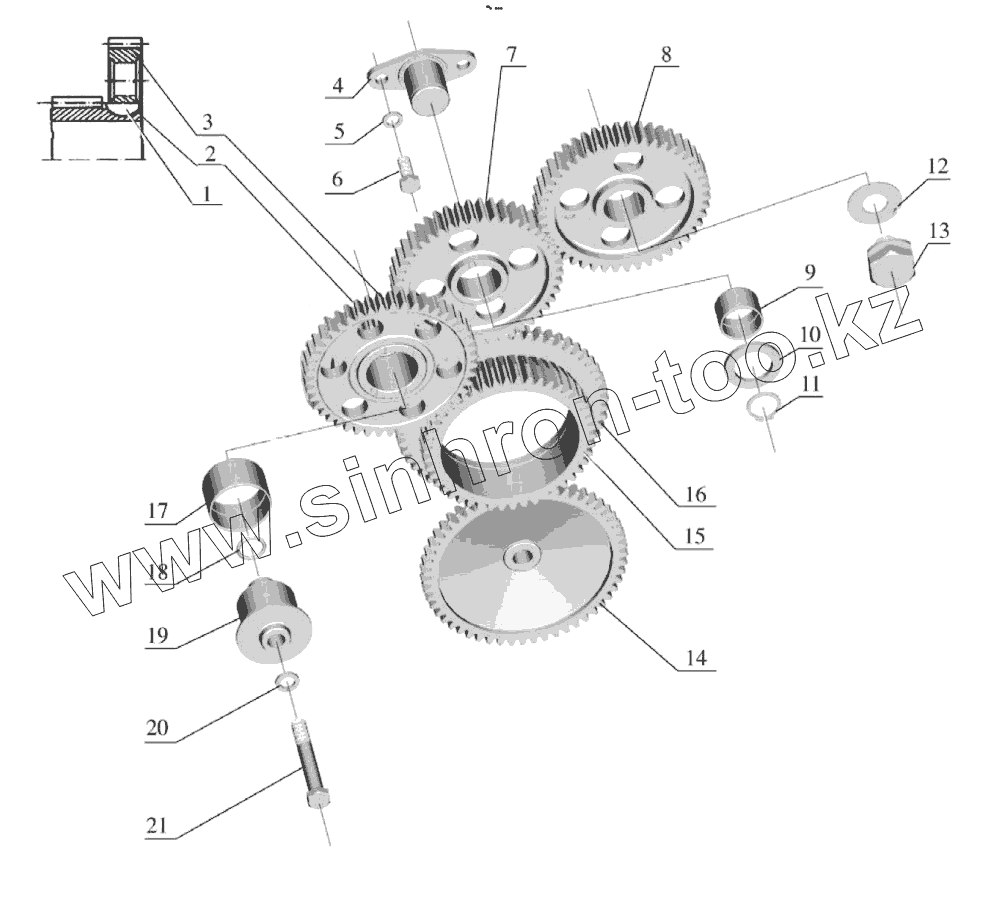 3
2
1
4
5
6
7
8
12
13
9
10
11
16
15
14
17
18
19
20
21
www.sinhron-too.kz