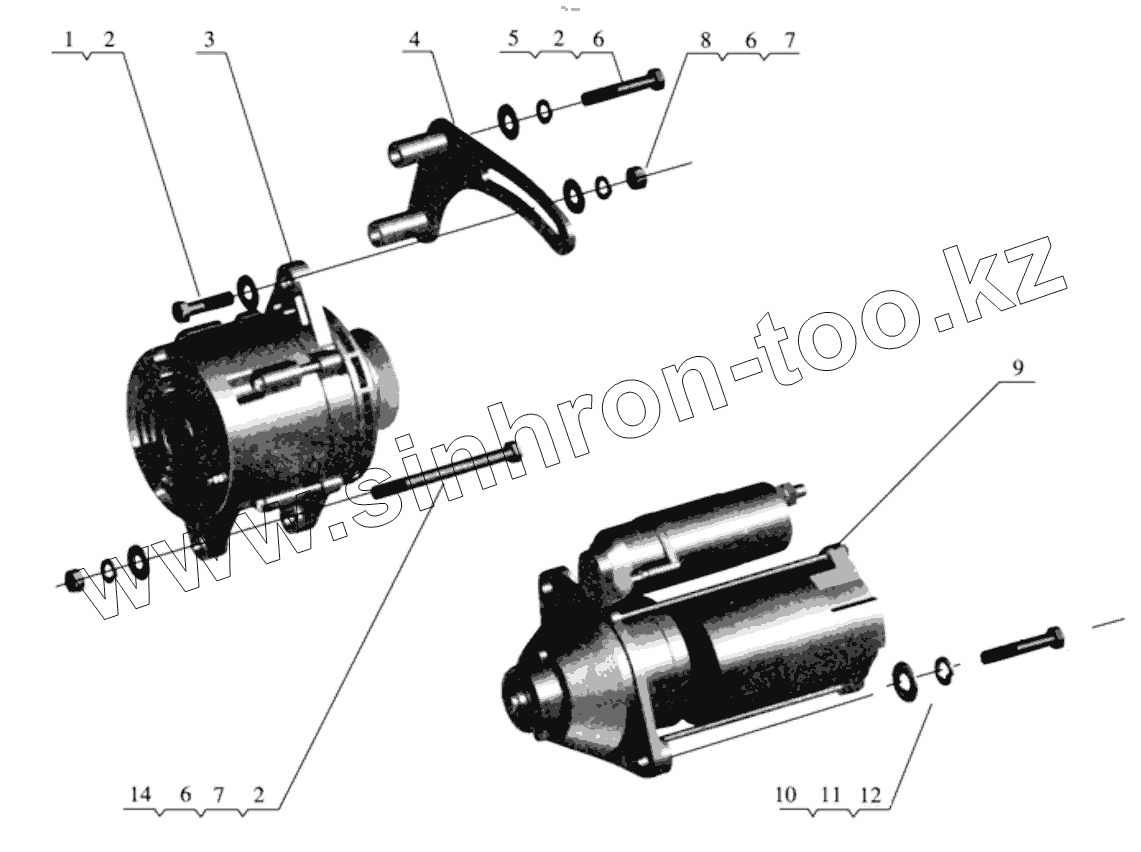 1 2
3
4
5 2 6
8 6 7
www.sinhron-too.kz
9
14 6 7 2
10 11 12