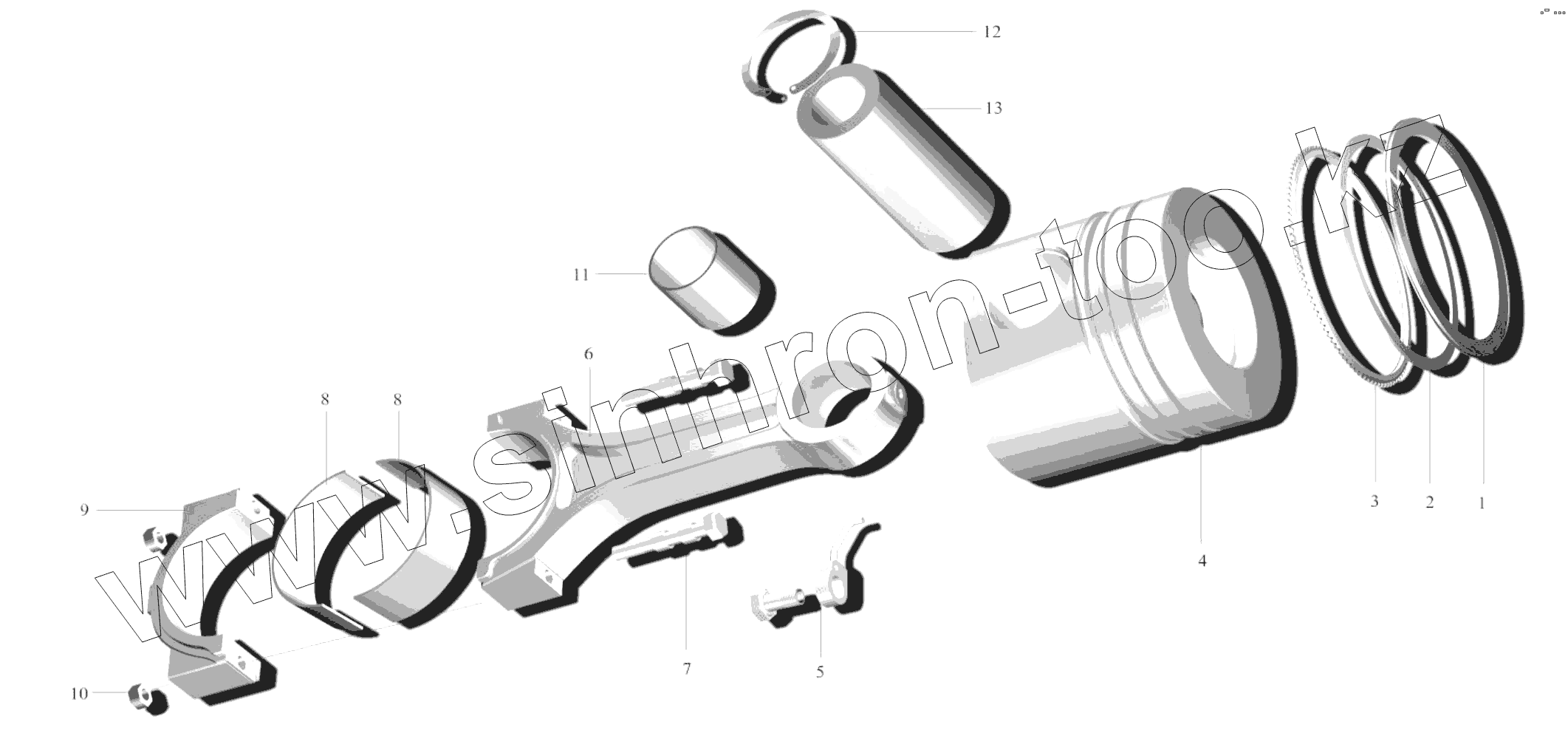 12
13
11
6
8
8
9
10
7
5
4
3
2
1
www.sinhron-too.kz