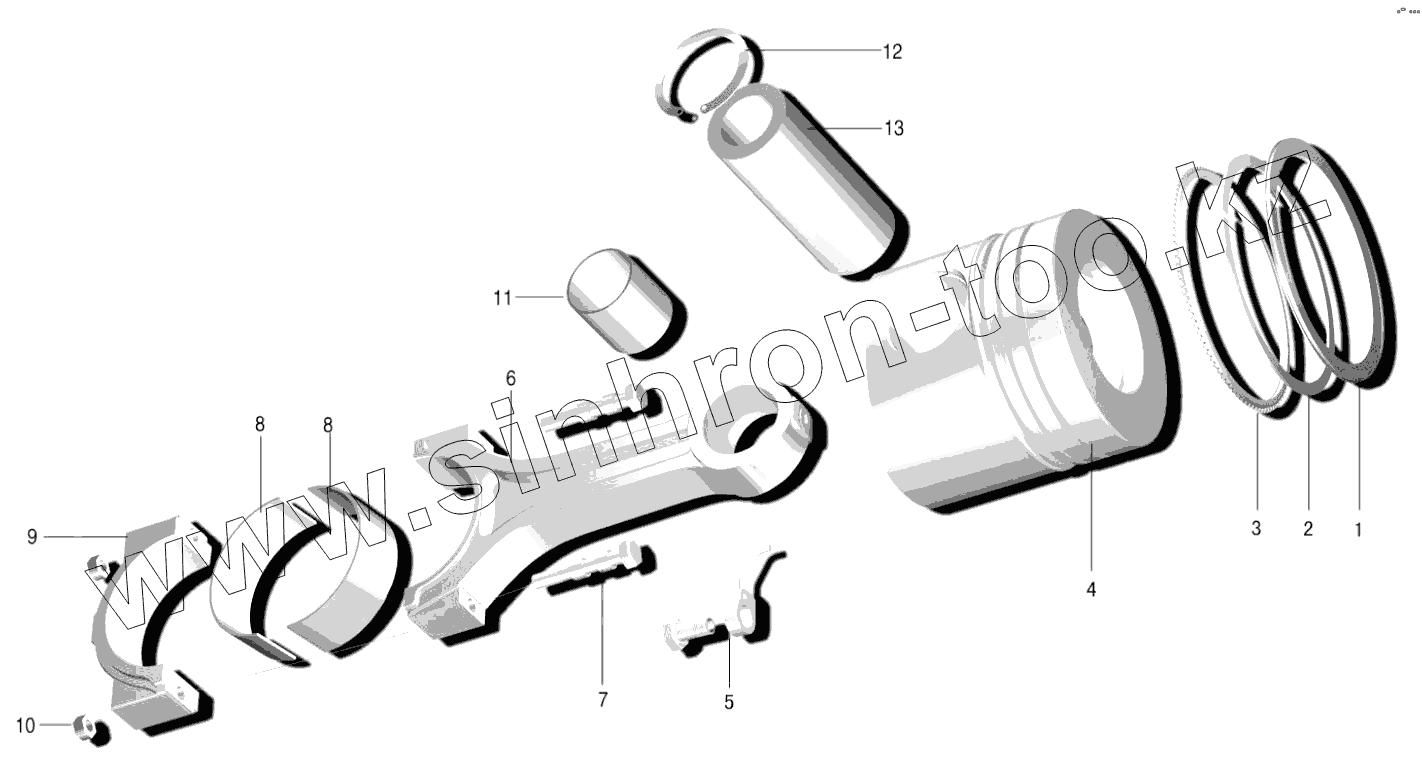 12
13
11
6
8
8
9
10
7
5
4
3
2
1
www.sinhron-too.kz