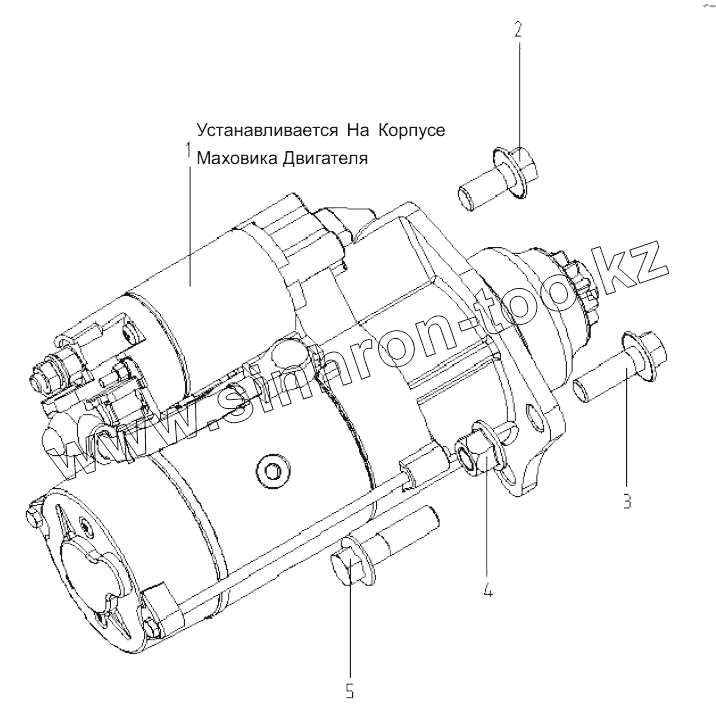 2

Устанавливается На Корпусе Маховика Двигателя

1

www.sinaron-too.kz

3

4

5