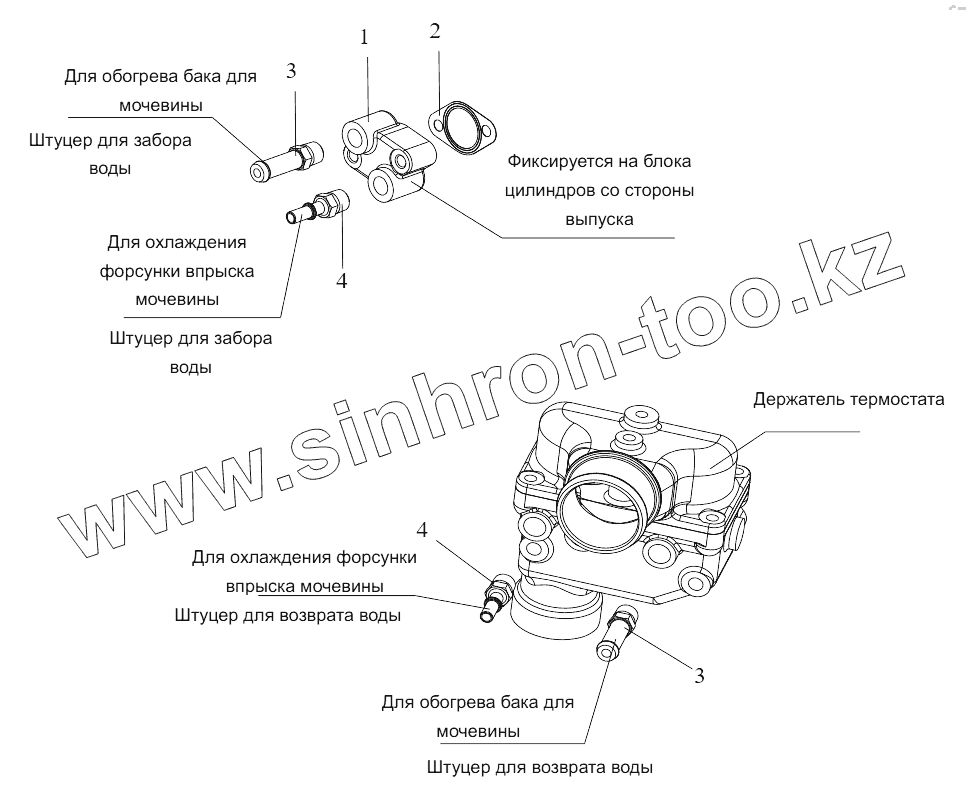 1
2
3
Для обогрева бака для мочевины
Штуцер для забора воды
Фиксируется на блока цилиндров со стороны выпуска
Для охлаждения форсунки впрыска мочевины
4
Штуцер для забора воды
www.sinhron-too.kz
Держатель термостата
4
Для охлаждения форсунки впрыска мочевины
Штуцер для возврата воды
3
Для обогрева бака для мочевины
Штуцер для возврата воды