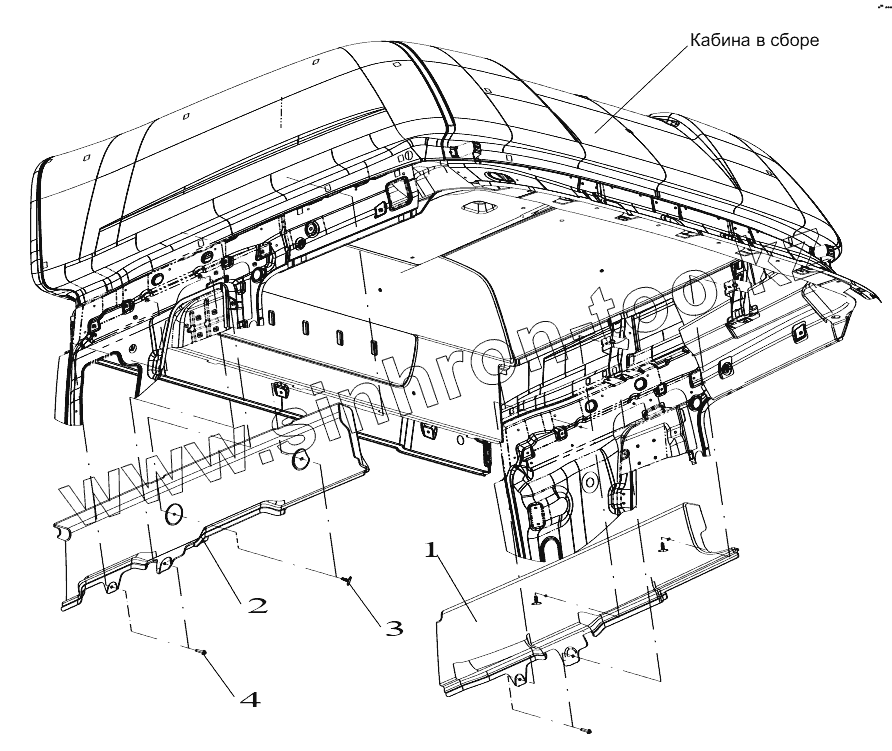 Кабина в сборе

www.sinhron-too.kz

1

2

3

4