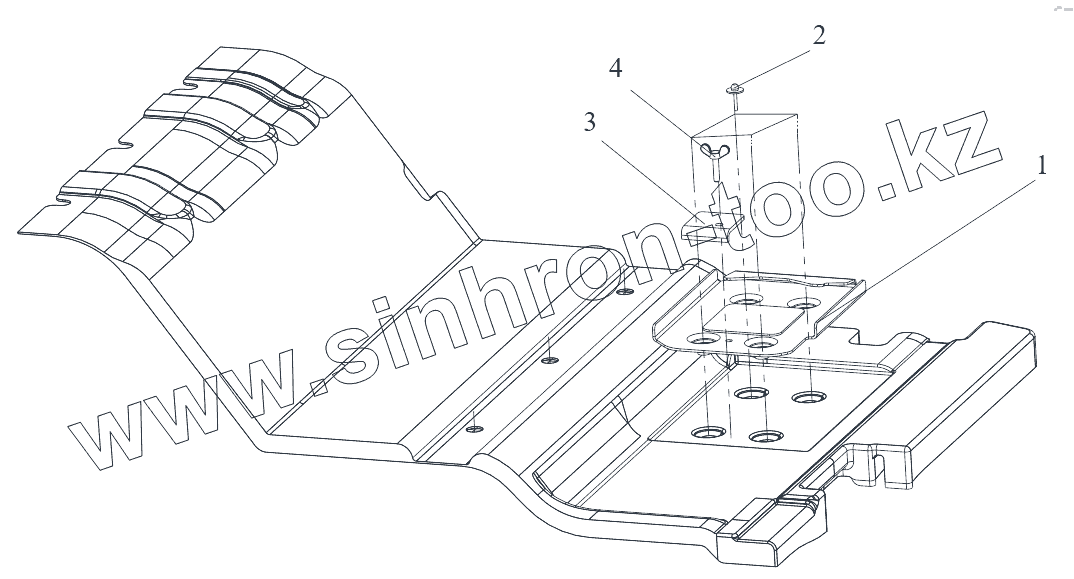 2
4
3
1
www.sinhron-too.kz