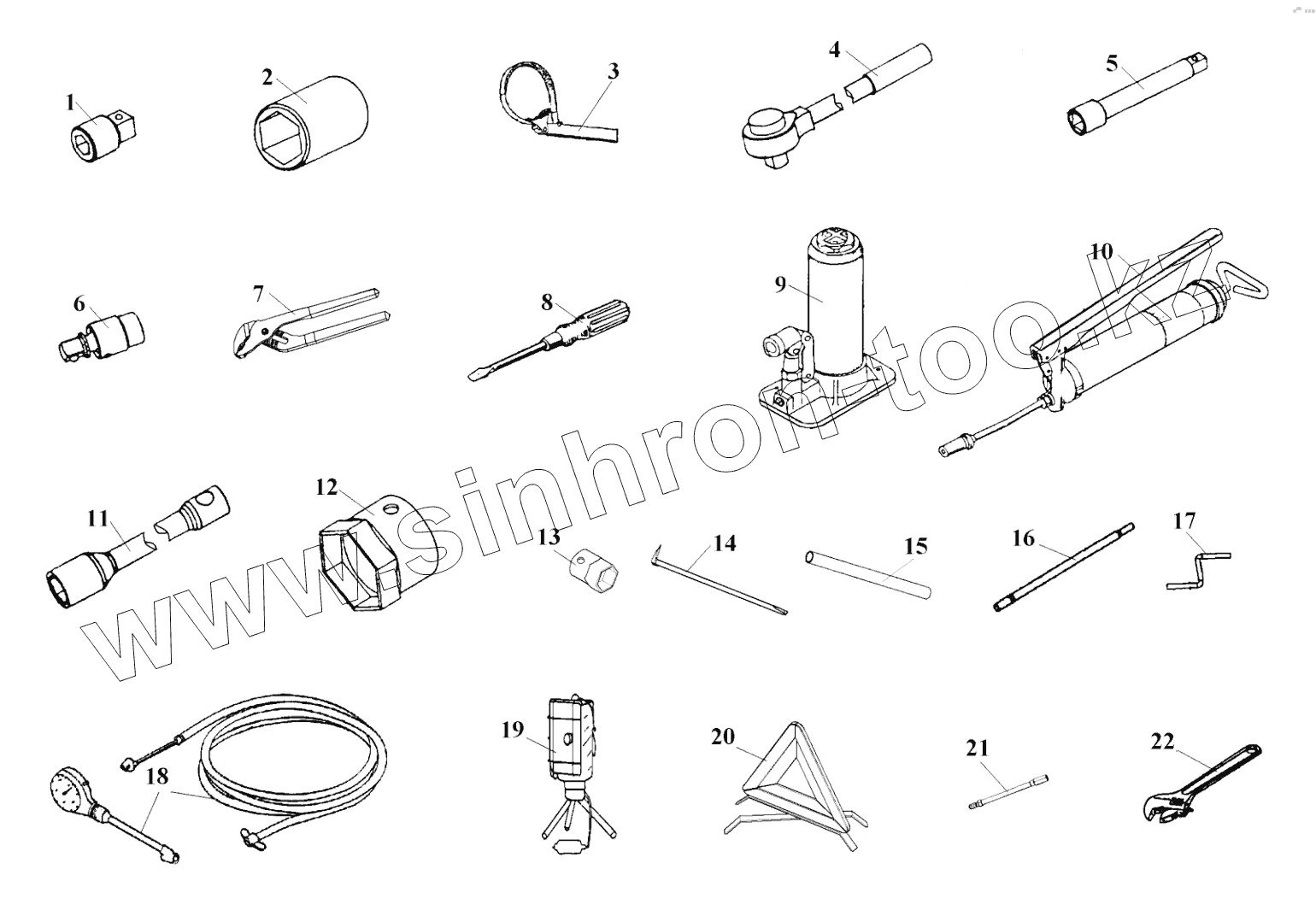 1
2
3
4
5
6
7
8
9
10
11
12
13
14
15
16
17
18
19
20
21
22
www.sinhron-too.kz