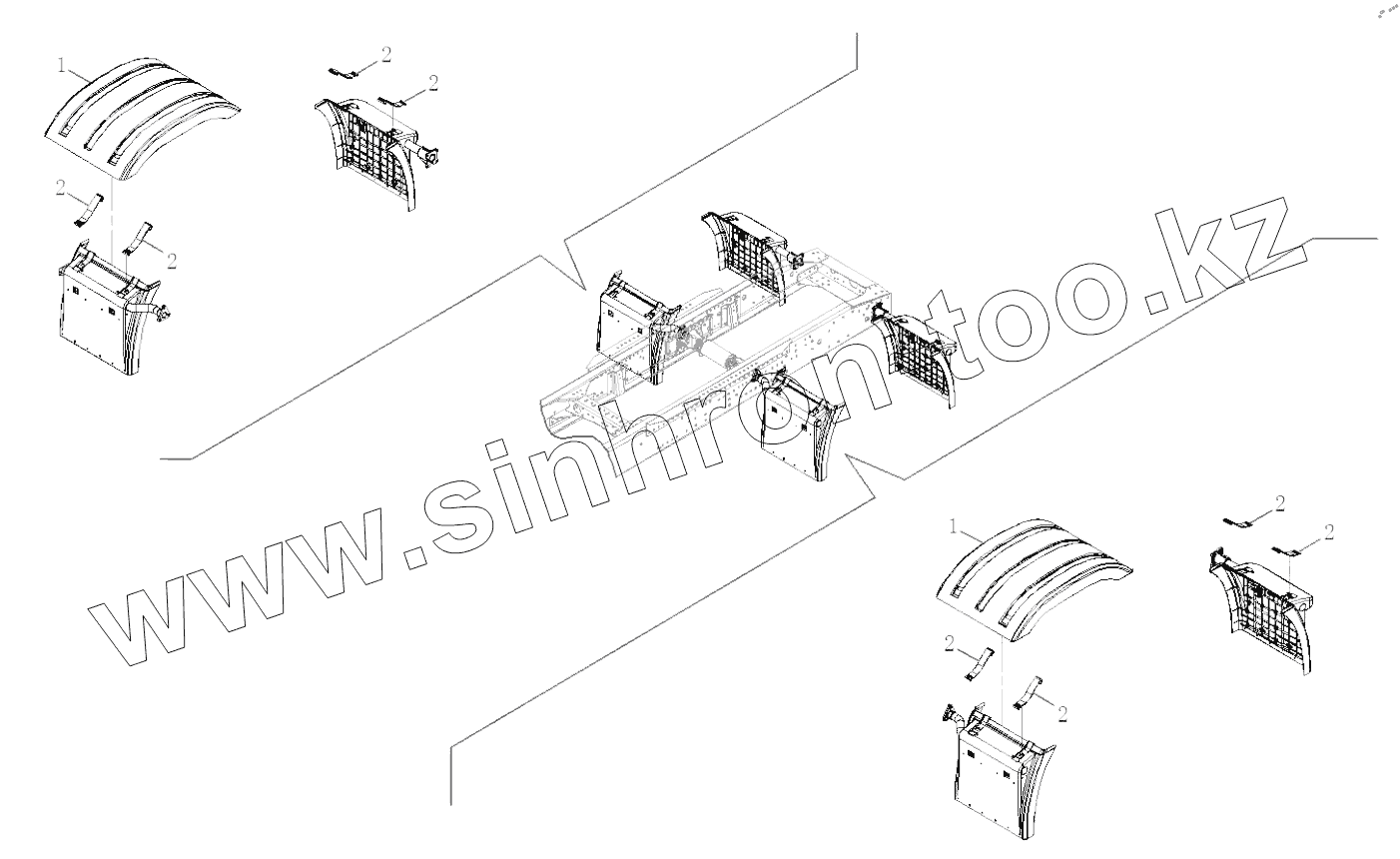 1
2
2
2
2
www.sinhrontoo.kz
1
2
2
2
2