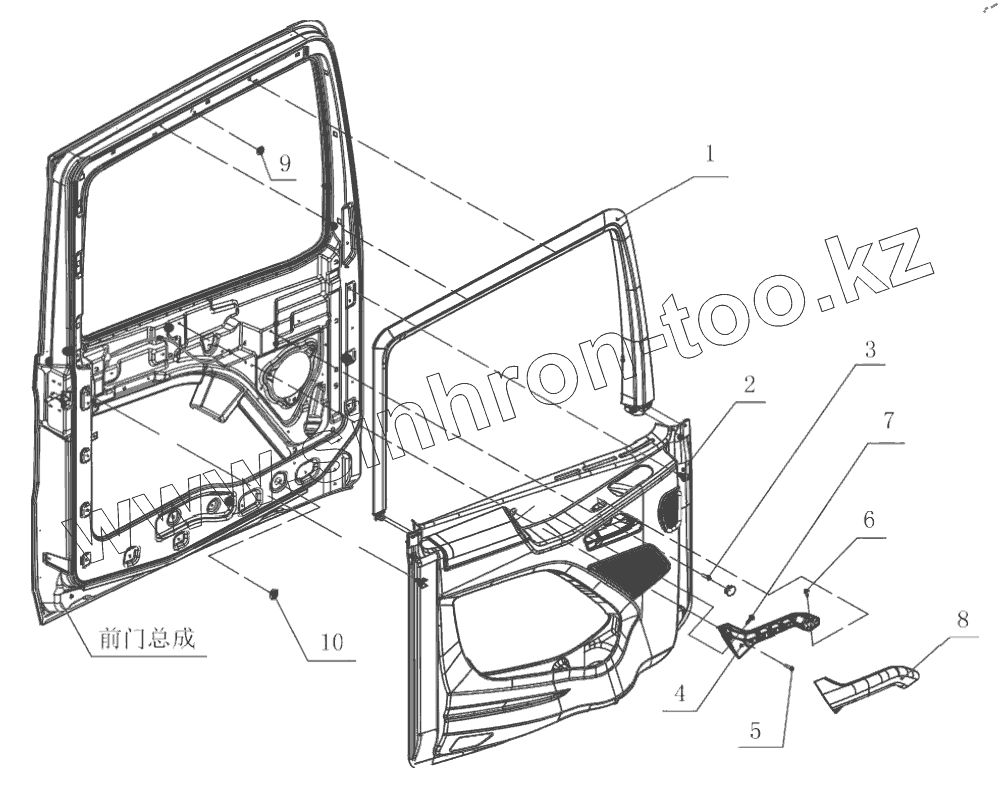 9
1
www.sinhron-too.kz
3
2
7
6
8
前门总成
10
4
5