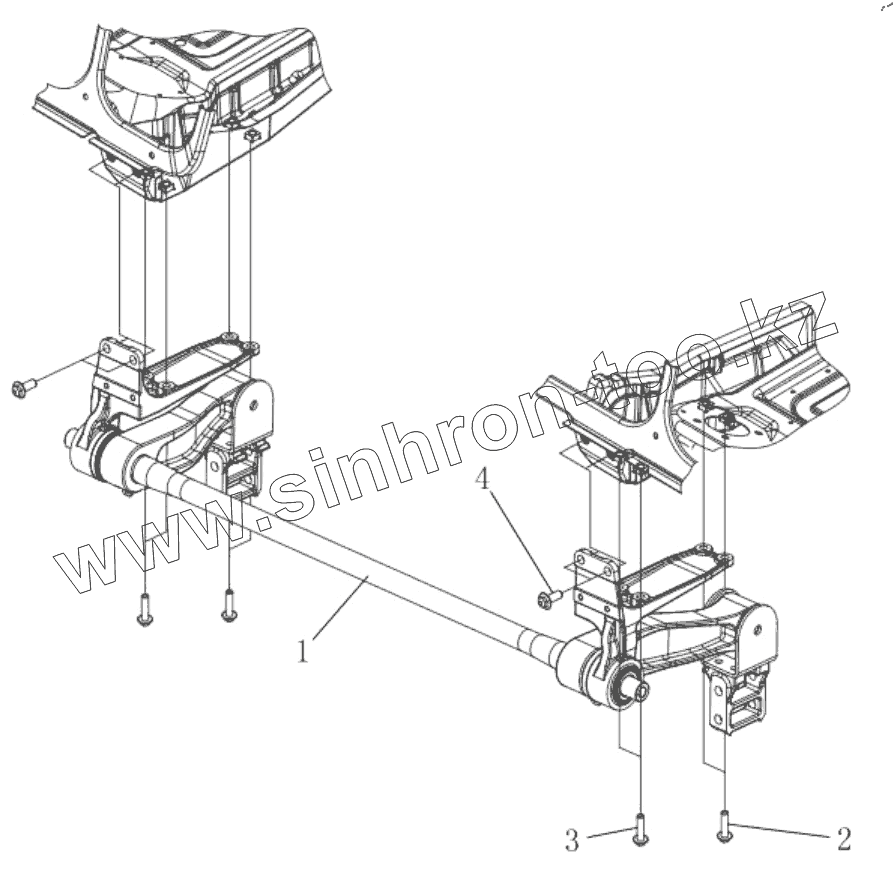 www.sinhron-too.kz

4

1

3

2