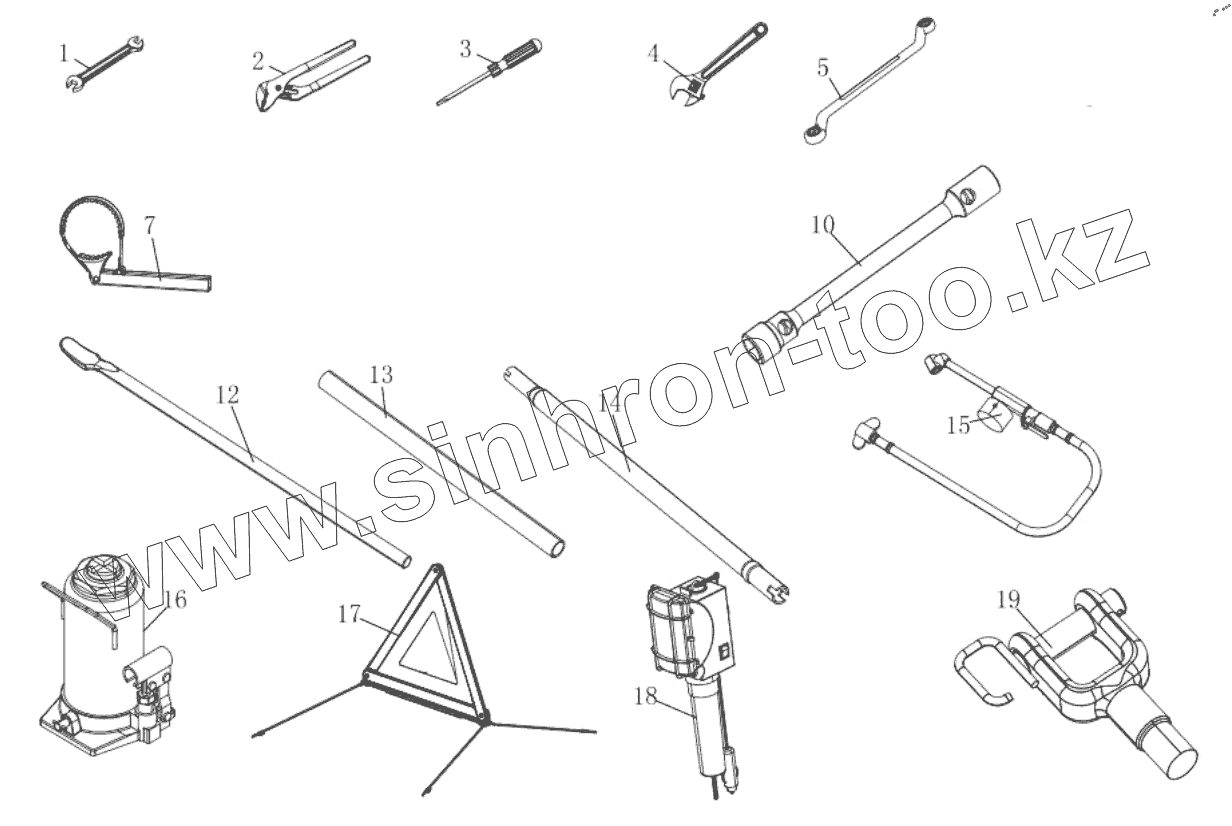 1
2
3
4
5
7
10
12
13
14
15
16
17
18
19
www.sinhron-too.kz