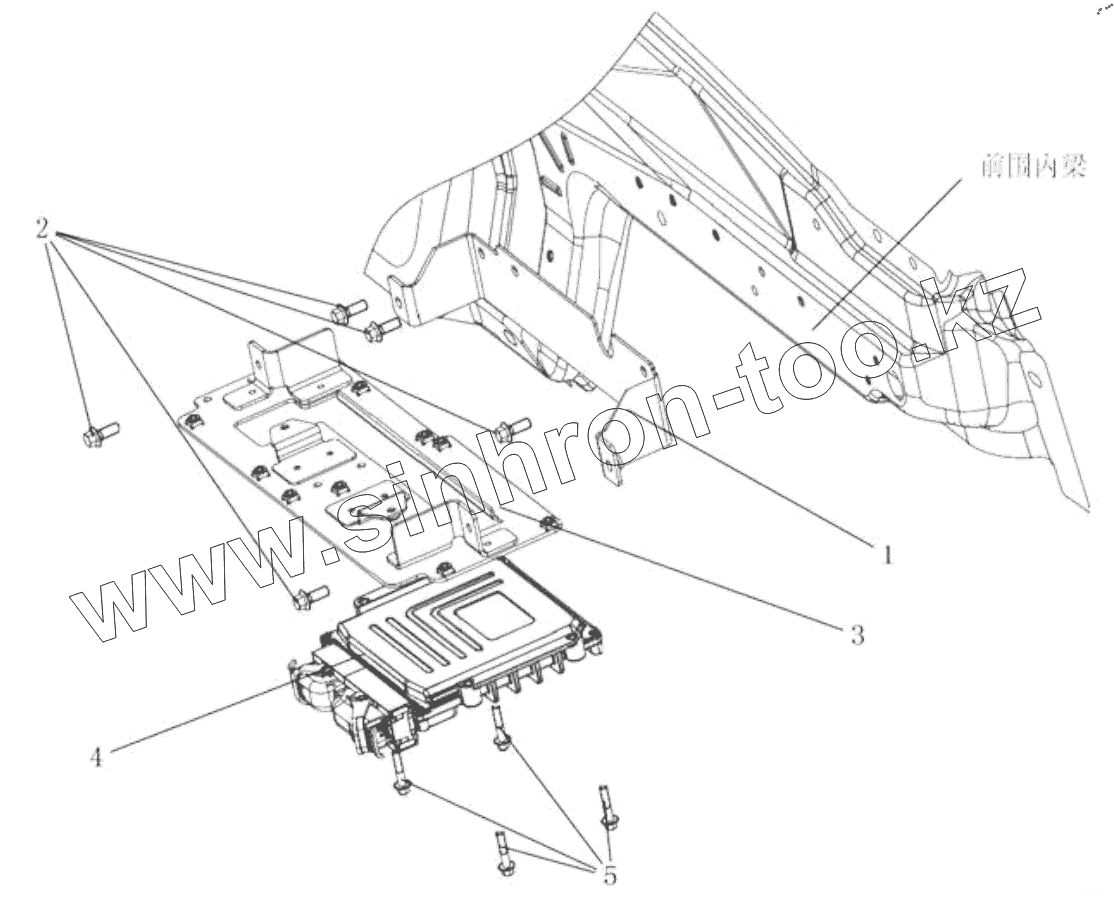 前围内梁

2

1

3

4

5

www.sinhron-too.kz