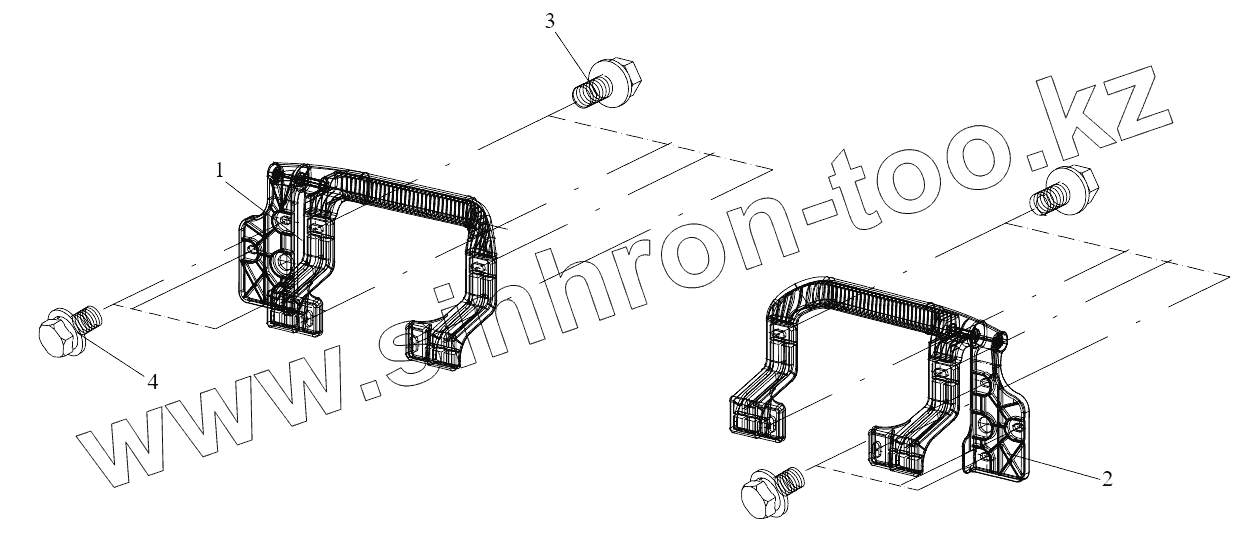 3
1
4
2
www.sinhron-too.kz