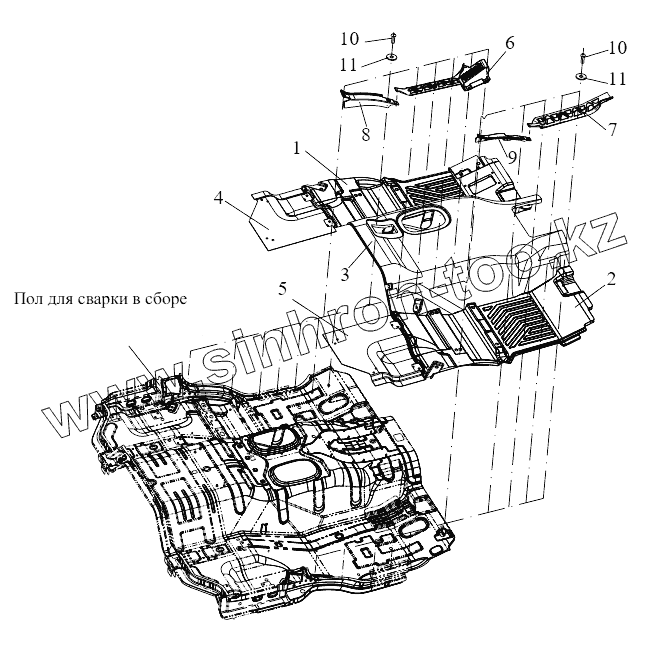 10
11
6
10
11
8
7
9
1
4
3
2
5
Пол для сварки в сборе
www.sinhron-top.kz