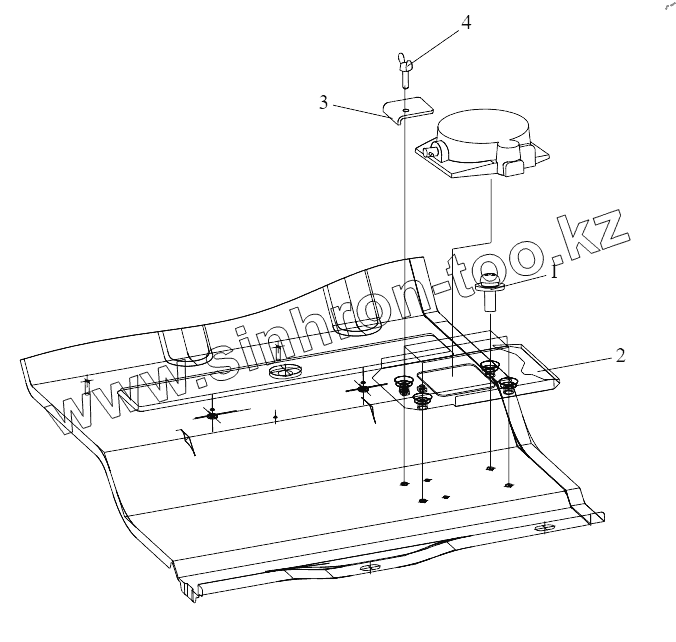 4
3
www.sinhron-too.kz
1
2