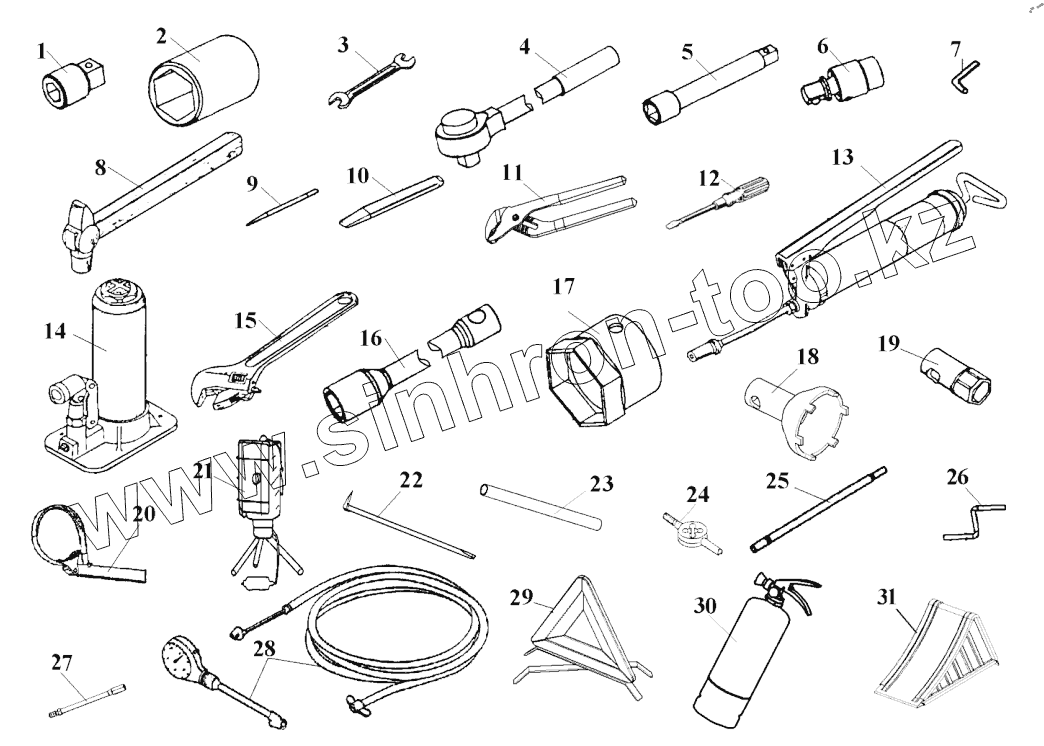 1
2
3
4
5
6
7
8
9
10
11
12
13
14
15
16
17
18
19
20
21
22
23
24
25
26
27
28
29
30
31
www.sinhron-too.kz