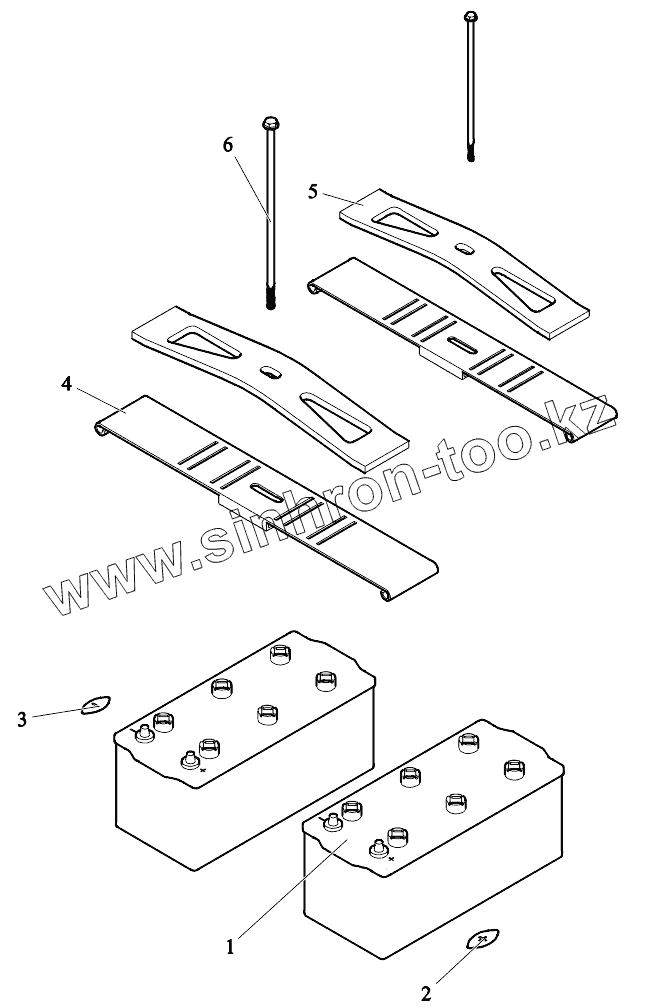 6
5
4
www.sinhron-too.kz
3
1
2