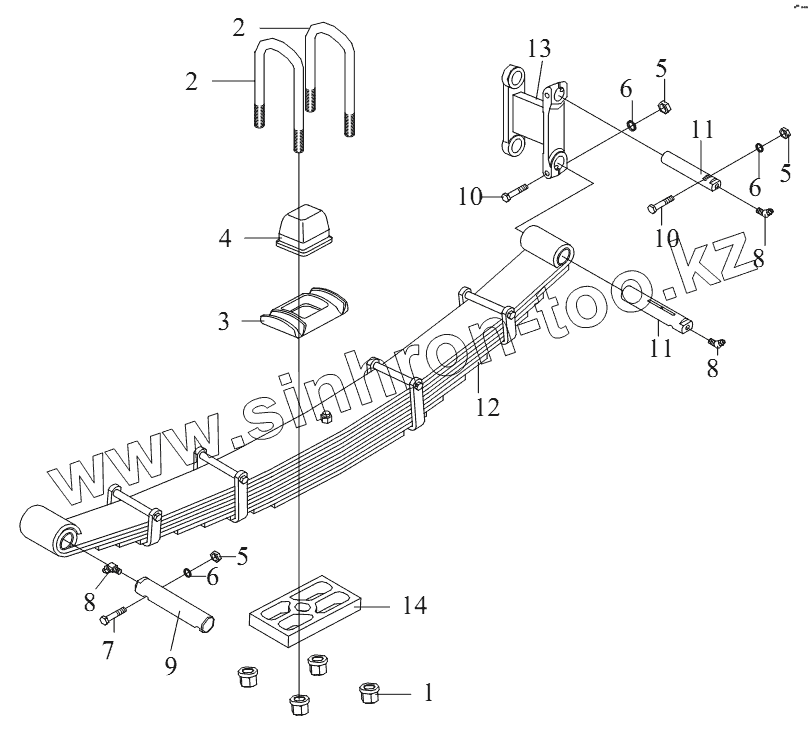 2
2
13
5
6
11
5
6
10
10
8
4
3
11
8
12
www.sinhron-too.kz
5
6
8
7
9
14
1