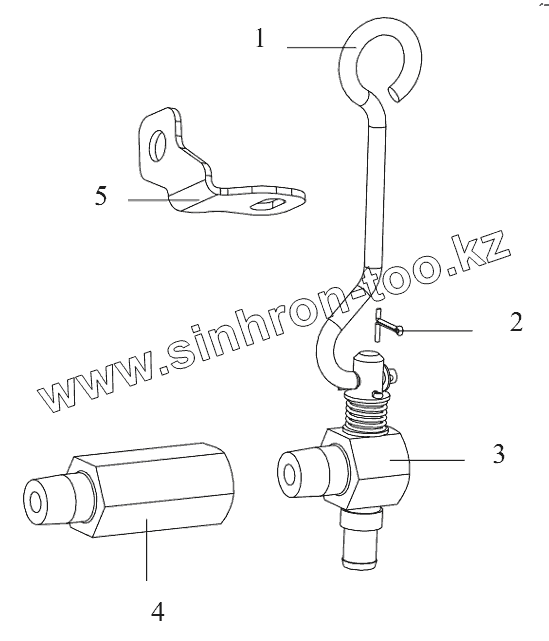 1
5
www.sinhron-too.kz
2
3
4