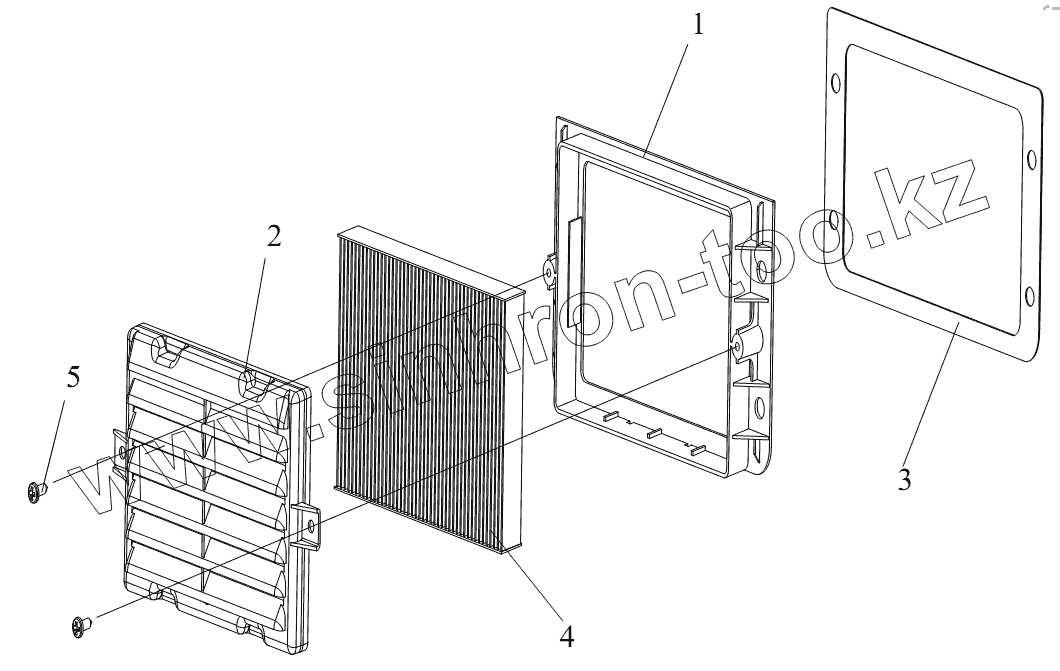 1
2
5
3
4
www.sinhron-too.kz