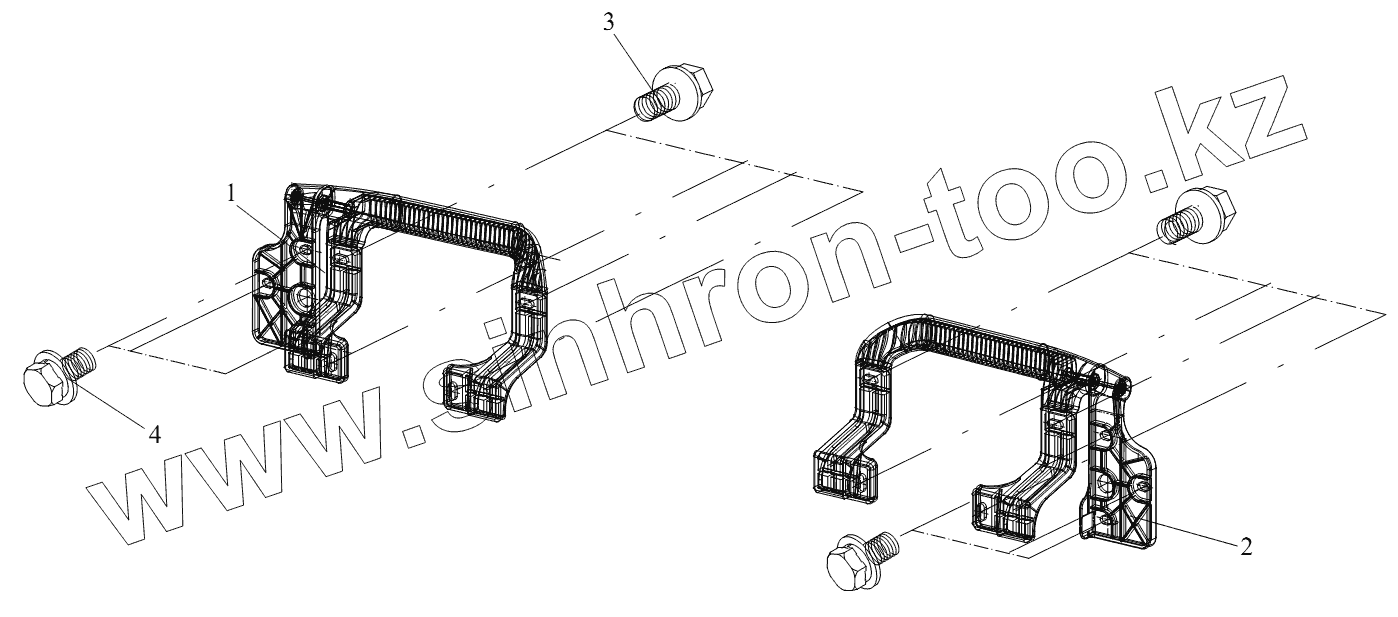 3
1
4
2
www.sinhron-too.kz