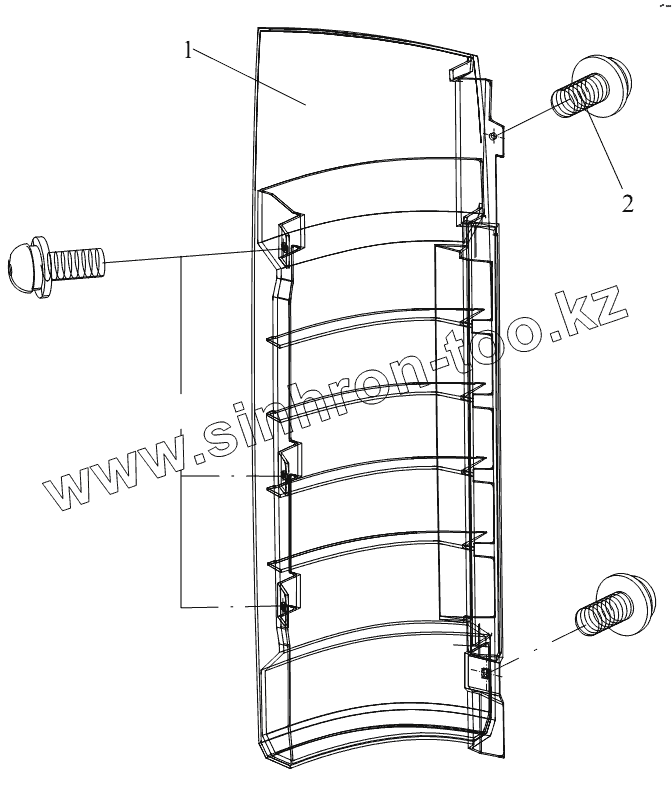 1
2
www.sinhron-too.kz